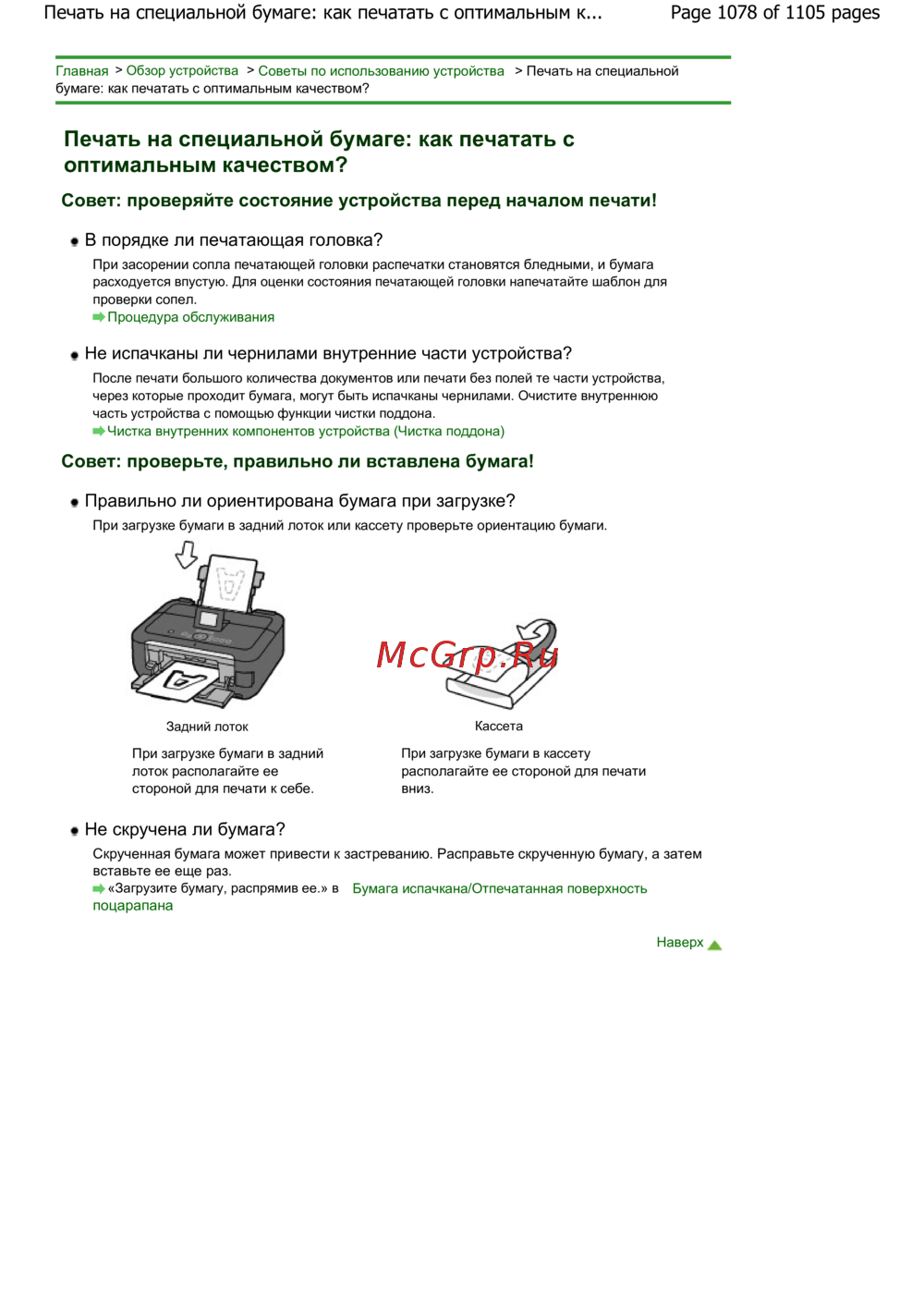 Печать на специальной бумаге: как печатать с оптимальным к... Page 1078 of 1105 pages

Главная > Обзор устройства > Советы по использованию устройства > Печать на специальной бумаге: как печатать с оптимальным качеством?

Печать на специальной бумаге: как печатать с оптимальным качеством?

Совет: проверяйте состояние устройства перед началом печати!

В порядке ли печатающая головка?

При засорении сопла печатающей головки распечатки становятся бледными, и бумага расходуется впустую. Для оценки состояния печатающей головки напечатайте шаблон для проверки сопел.
Процедура обслуживания

Не испачканы ли чернилами внутренние части устройства?

После печати большого количества документов или печати без полей те части устройства, через которые проходит бумага, могут быть испачканы чернилами. Очистите внутреннюю часть устройства с помощью функции чистки поддона.
Чистка внутренних компонентов устройства (Чистка поддона)

Совет: проверьте, правильно ли вставлена бумага!

Правильно ли ориентирована бумага при загрузке?

При загрузке бумаги в задний лоток или кассету проверьте ориентацию бумаги.

McGrp.Ru

Задний лоток

При загрузке бумаги в задний лоток располагайте ее стороной для печати к себе.

Кассета

При загрузке бумаги в кассету располагайте ее стороной для печати вниз.

Не скручена ли бумага?

Скрученная бумага может привести к застреванию. Расправьте скрученную бумагу, а затем вставьте ее еще раз.
«Загрузите бумагу, распрямив ее.» в Бумага испачкана/Отпечатанная поверхность поцарапана

Наверх