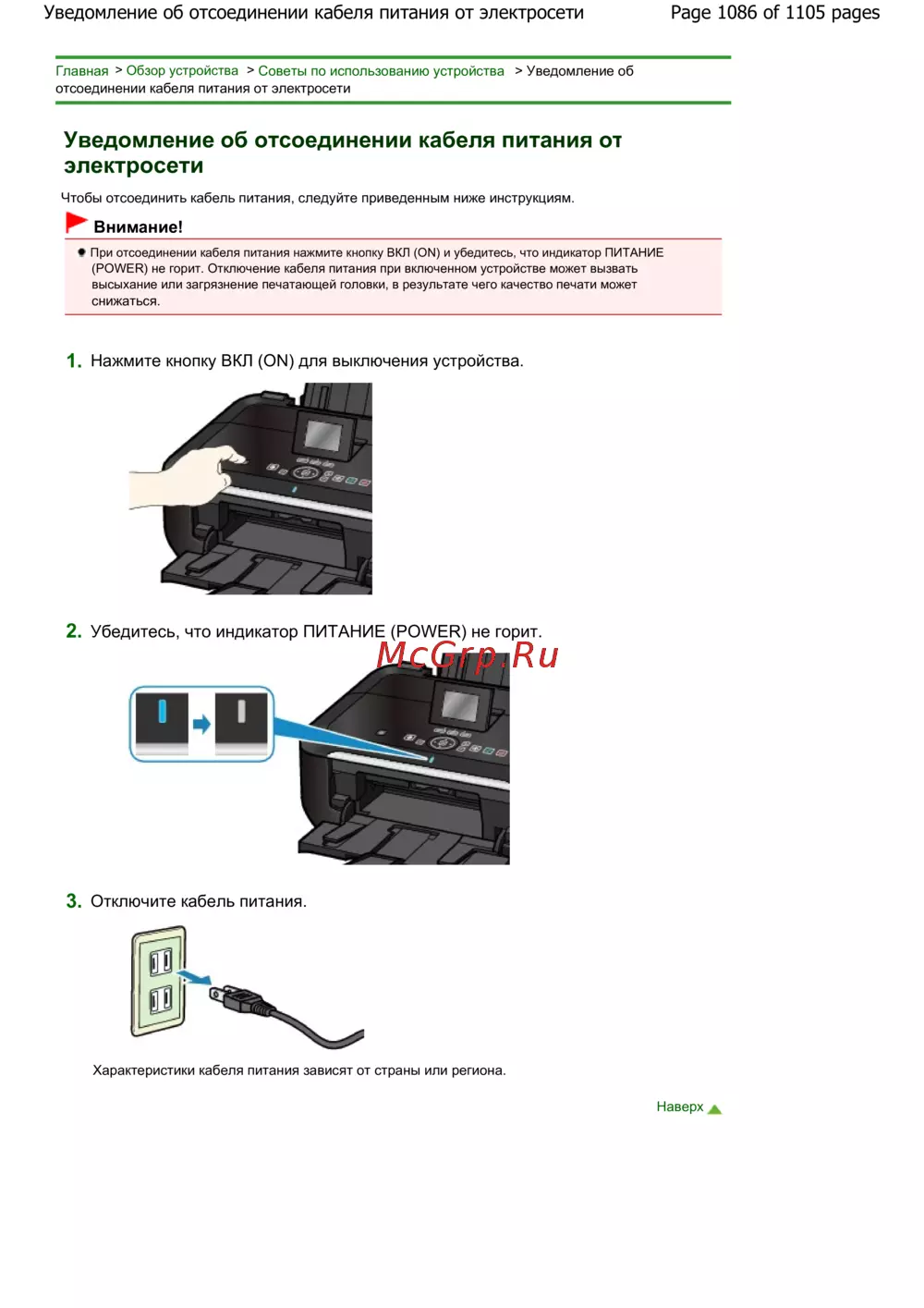 Уведомление об отсоединении кабеля питания от электросети

Page 1086 of 1105 pages

Главная > Обзор устройства > Советы по использованию устройства > Уведомление об отсоединении кабеля питания от электросети

Уведомление об отсоединении кабеля питания от электросети

Чтобы отсоединить кабель питания, следуйте приведенным ниже инструкциям.

Внимание!

При отсоединении кабеля питания нажмите кнопку ВКЛ (ON) и убедитесь, что индикатор ПИТАНИЕ (POWER) не горит. Отключение кабеля питания при включенном устройстве может вызвать высыхание или загрязнение печатающей головки, в результате чего качество печати может снижаться.

1. Нажмите кнопку ВКЛ (ON) для выключения устройства.

2. Убедитесь, что индикатор ПИТАНИЕ (POWER) не горит.

McGrp.Ru

3. Отключите кабель питания.

Характеристики кабеля питания зависят от страны или региона.

Наверх