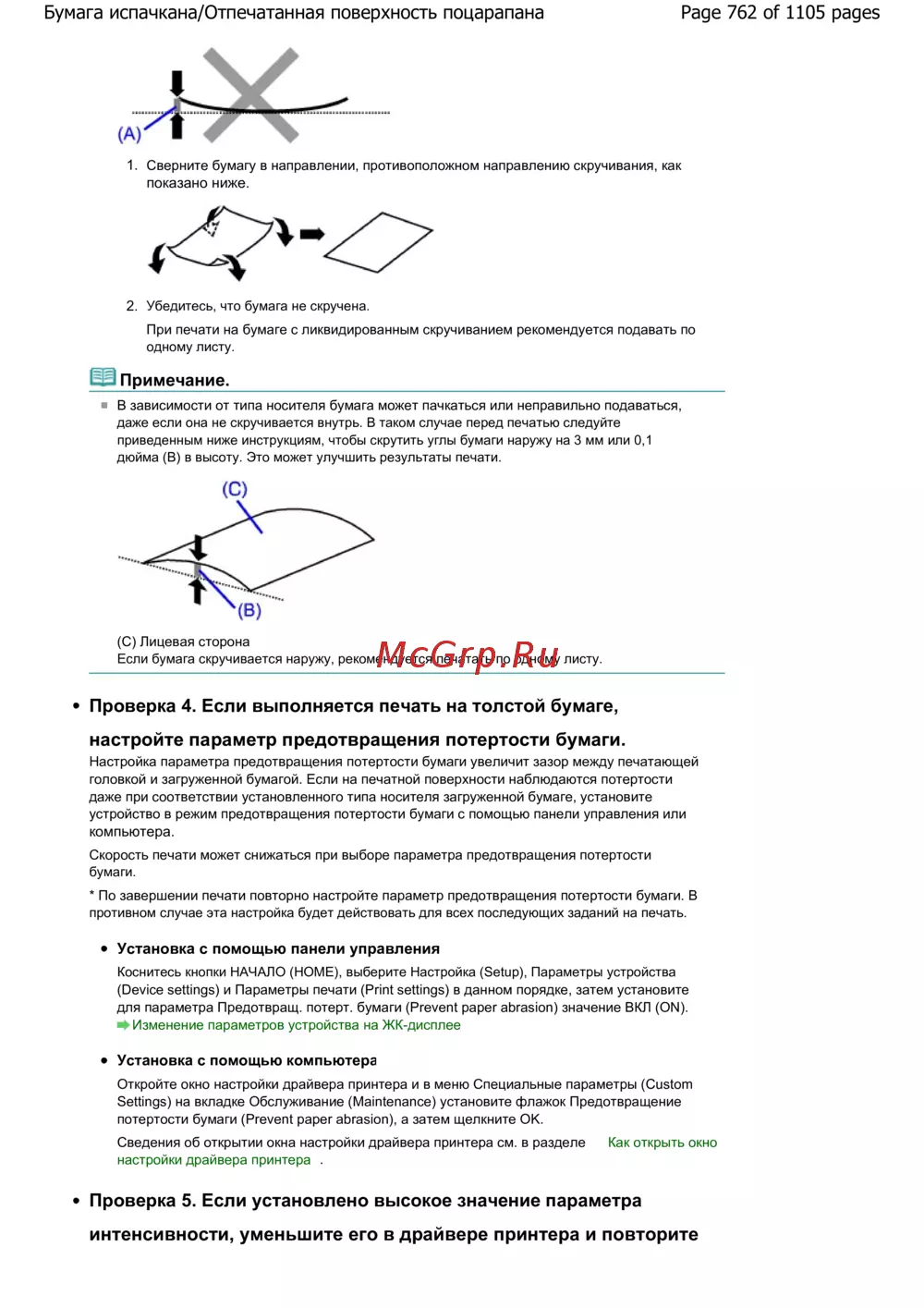 Бумага испачкана/Отпечатанная поверхность поцарапана

Page 762 of 1105 pages

(A)

1. Сверните бумагу в направлении, противоположном направлению скручивания, как показано ниже.

2. Убедитесь, что бумага не скручена.

При печати на бумаге с ликвидированным скручиванием рекомендуется подавать по одному листу.

Примечание.

В зависимости от типа носителя бумага может пачкаться или неправильно подаваться, даже если она не скручивается внутрь. В таком случае перед печатью следуйте приведенным ниже инструкциям, чтобы скрутить углы бумаги наружу на 3 мм или 0,1 дюйма (B) в высоту. Это может улучшить результаты печати.

(C)

(B)

(C) Лицевая сторона
Если бумага скручивается наружу, рекомендуется печатать по одному листу.

McGrp.Ru

• Проверка 4. Если выполняется печать на толстой бумаге, настройте параметр предотвращения потертости бумаги.

Настройка параметра предотвращения потертости бумаги увеличит зазор между печатающей головкой и загруженной бумагой. Если на печатной поверхности наблюдаются потертости даже при соответствии установленного типа носителя загруженной бумаге, установите устройство в режим предотвращения потертости бумаги с помощью панели управления или компьютера.

Скорость печати может снижаться при выборе параметра предотвращения потертости бумаги.

* По завершении печати повторно настройте параметр предотвращения потертости бумаги. В противном случае эта настройка будет действовать для всех последующих заданий на печать.

• Установка с помощью панели управления

Коснитесь кнопки НАЧАЛО (HOME), выберите Настройка (Setup), Параметры устройства (Device settings) и Параметры печати (Print settings) в данном порядке, затем установите для параметра Предотвращ. потерт. бумаги (Prevent paper abrasion) значение ВКЛ (ON).
Изменение параметров устройства на ЖК-дисплее

• Установка с помощью компьютера

Откройте окно настройки драйвера принтера и в меню Специальные параметры (Custom Settings) на вкладке Обслуживание (Maintenance) установите флажок Предотвращение потертости бумаги (Prevent paper abrasion), а затем щелкните OK.

Сведения об открытии окна настройки драйвера принтера см. в разделе Как открыть окно настройки драйвера принтера .

• Проверка 5. Если установлено высокое значение параметра интенсивности, уменьшите его в драйвере принтера и повторите