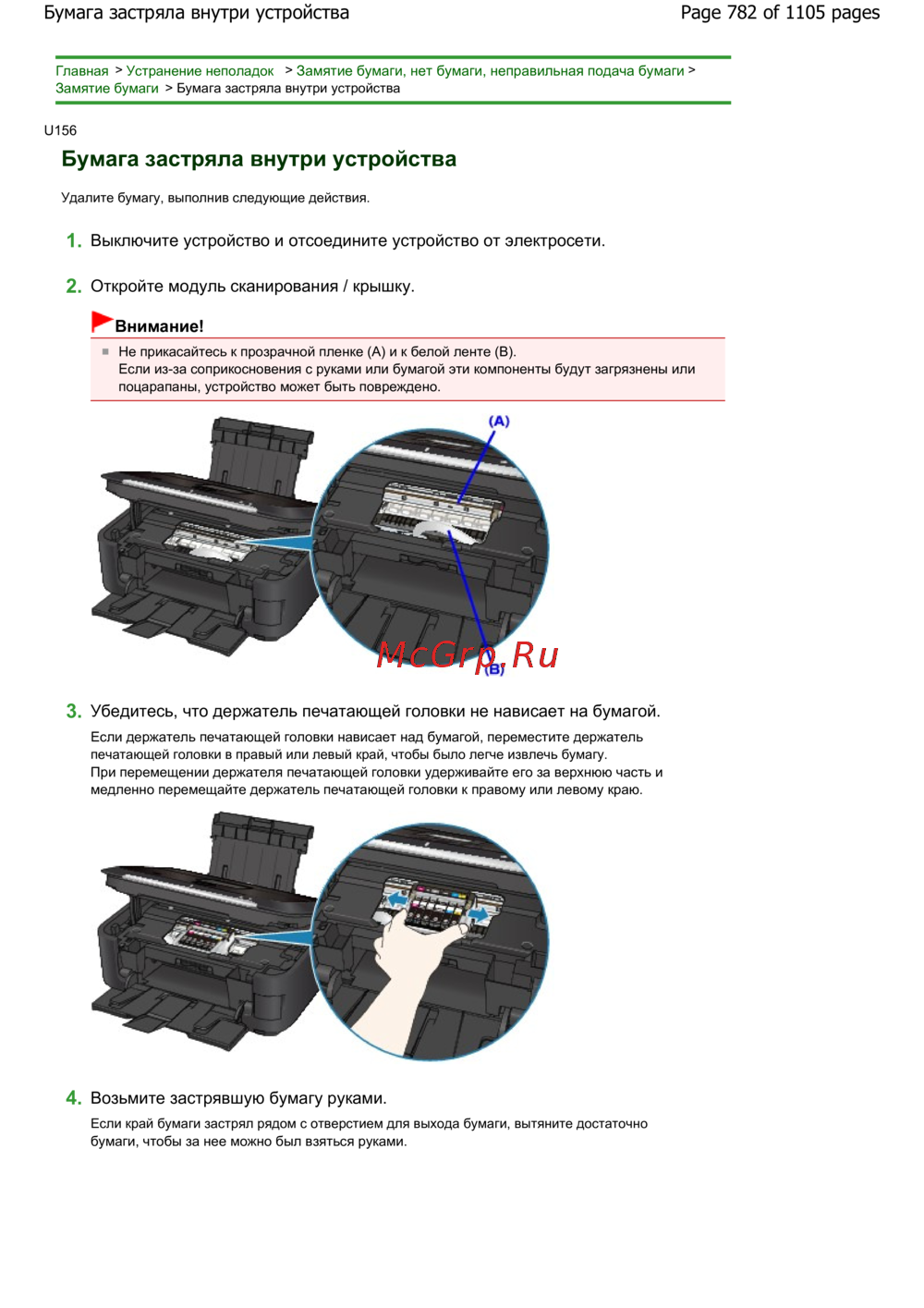 Бумага застряла внутри устройства

Page 782 of 1105 pages

Главная > Устранение неполадок > Замятие бумаги, нет бумаги, неправильная подача бумаги > Замятие бумаги > Бумага застряла внутри устройства

U156

Бумага застряла внутри устройства

Удалите бумагу, выполнив следующие действия.

1. Выключите устройство и отсоедините устройство от электросети.

2. Откройте модуль сканирования / крышку.

Внимание!

Не прикасайтесь к прозрачной пленке (A) и к белой ленте (B). Если из-за соприкосновения с руками или бумагой эти компоненты будут загрязнены или поцарапаны, устройство может быть повреждено.

(A)

(B)

McGrp.Ru

3. Убедитесь, что держатель печатающей головки не нависает на бумагой.

Если держатель печатающей головки нависает над бумагой, переместите держатель печатающей головки в правый или левый край, чтобы было легче извлечь бумагу.
При перемещении держателя печатающей головки удерживайте его за верхнюю часть и медленно перемещайте держатель печатающей головки к правому или левому краю.

4. Возьмите застрявшую бумагу руками.

Если край бумаги застрял рядом с отверстием для выхода бумаги, вытяните достаточно бумаги, чтобы за нее можно был взяться руками.