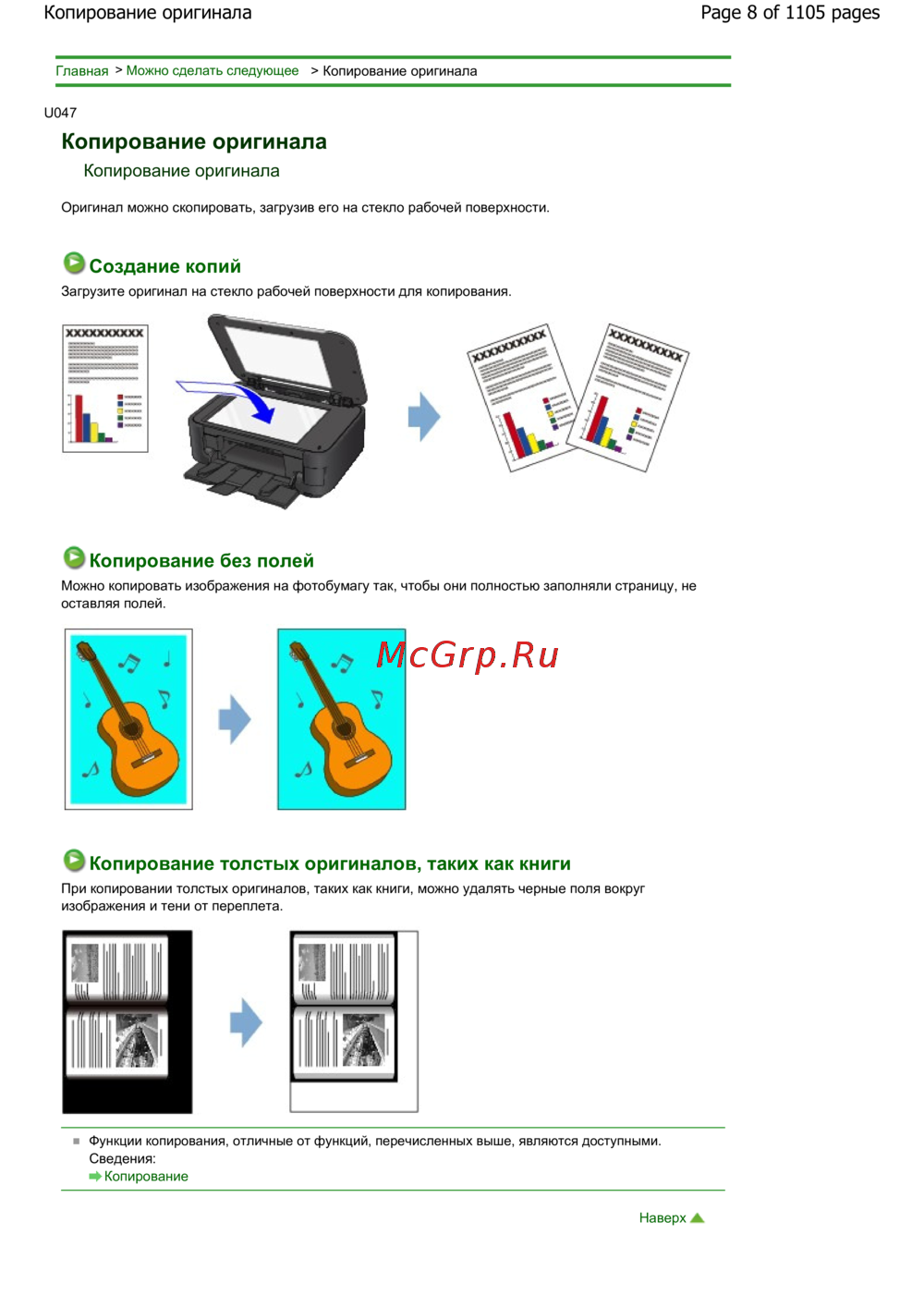 Копирование оригинала

Page 8 of 1105 pages

Главная > Можно сделать следующее > Копирование оригинала

U047

Копирование оригинала

Копирование оригинала

Оригинал можно скопировать, загрузив его на стекло рабочей поверхности.

Создание копий

Загрузите оригинал на стекло рабочей поверхности для копирования.

XXXXXXXXXX

XXXXXXXXXX

XXXXXXXXXX

Копирование без полей

Можно копировать изображения на фотобумагу так, чтобы они полностью заполняли страницу, не оставляя полей.

McGrp.Ru

Копирование толстых оригиналов, таких как книги

При копировании толстых оригиналов, таких как книги, можно удалять черные поля вокруг изображения и тени от переплета.

Функции копирования, отличные от функций, перечисленных выше, являются доступными. Сведения:

Копирование

Наверх