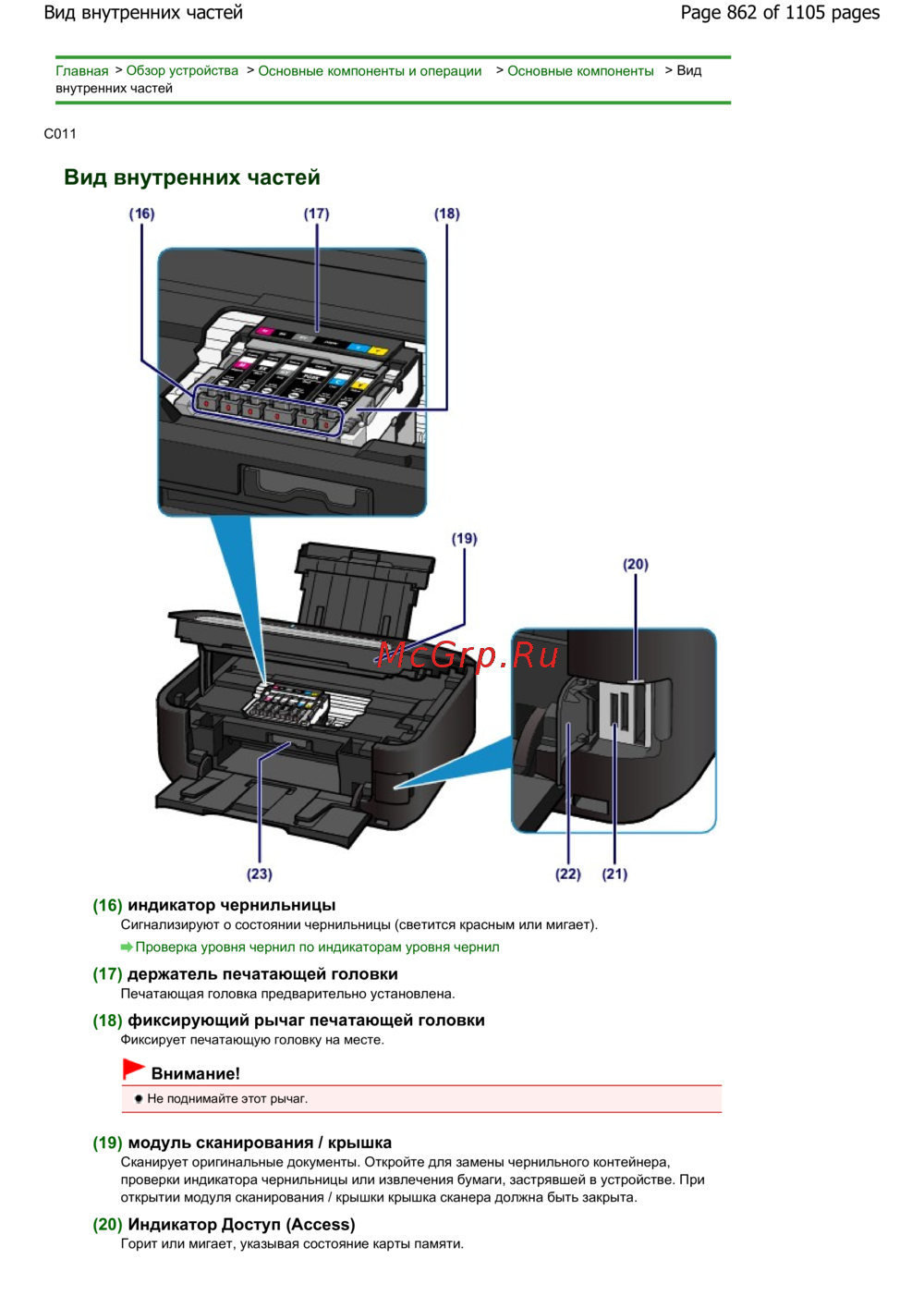 Вид внутренних частей

Page 862 of 1105 pages

Главная > Обзор устройства > Основные компоненты и операции > Основные компоненты > Вид внутренних частей

C011

Вид внутренних частей

(16) (17) (18)

(19)

(20)

McGrp.Ru

(23) (22) (21)

(16) индикатор чернильницы
Сигнализируют о состоянии чернильницы (светится красным или мигает).

Проверка уровня чернил по индикаторам уровня чернил

(17) держатель печатающей головки
Печатающая головка предварительно установлена.

(18) фиксирующий рычаг печатающей головки
Фиксирует печатающую головку на месте.

Внимание!

Не поднимайте этот рычаг.

(19) модуль сканирования / крышка
Сканирует оригинальные документы. Откройте для замены чернильного контейнера, проверки индикатора чернильницы или извлечения бумаги, застрявшей в устройстве. При открытии модуля сканирования / крышки крышка сканера должна быть закрыта.

(20) Индикатор Доступ (Access)
Горит или мигает, указывая состояние карты памяти.