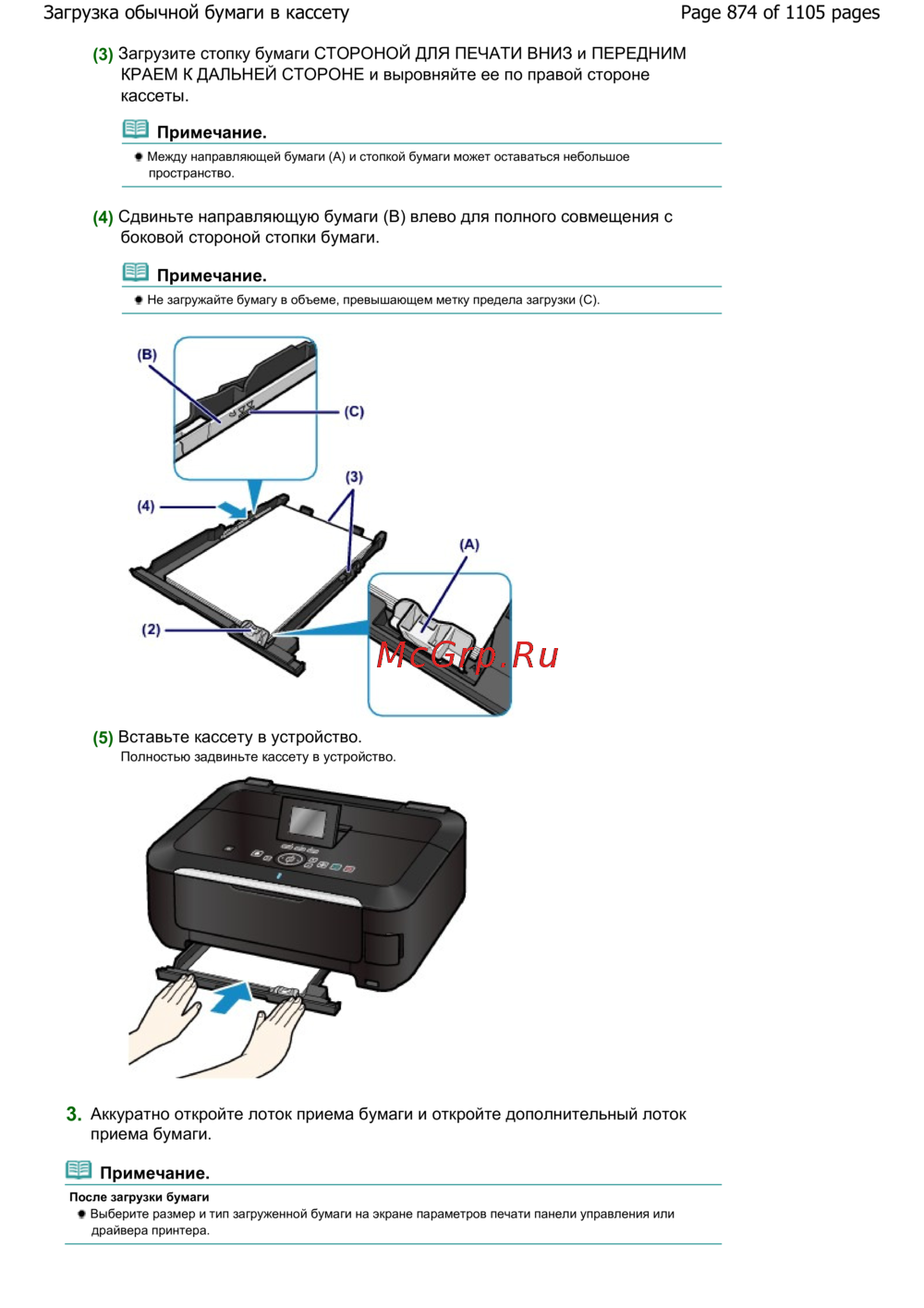 Загрузка обычной бумаги в кассету

Page 874 of 1105 pages

(3) Загрузите стопку бумаги СТОРОНОЙ ДЛЯ ПЕЧАТИ ВНИЗ и ПЕРЕДНИМ КРАЕМ К ДАЛЬНЕЙ СТОРОНЕ и выровняйте ее по правой стороне кассеты.

Примечание.

Между направляющей бумаги (A) и стопкой бумаги может оставаться небольшое пространство.

(4) Сдвиньте направляющую бумаги (B) влево для полного совмещения с боковой стороной стопки бумаги.

Примечание.

Не загружайте бумагу в объеме, превышающем метку предела загрузки (C).

(B)
(C)
(3)
(4)
(A)
(2)

McGrp.Ru

(5) Вставьте кассету в устройство.
Полностью задвиньте кассету в устройство.

3. Аккуратно откройте лоток приема бумаги и откройте дополнительный лоток приема бумаги.

Примечание.

После загрузки бумаги
Выберите размер и тип загруженной бумаги на экране параметров печати панели управления или драйвера принтера.