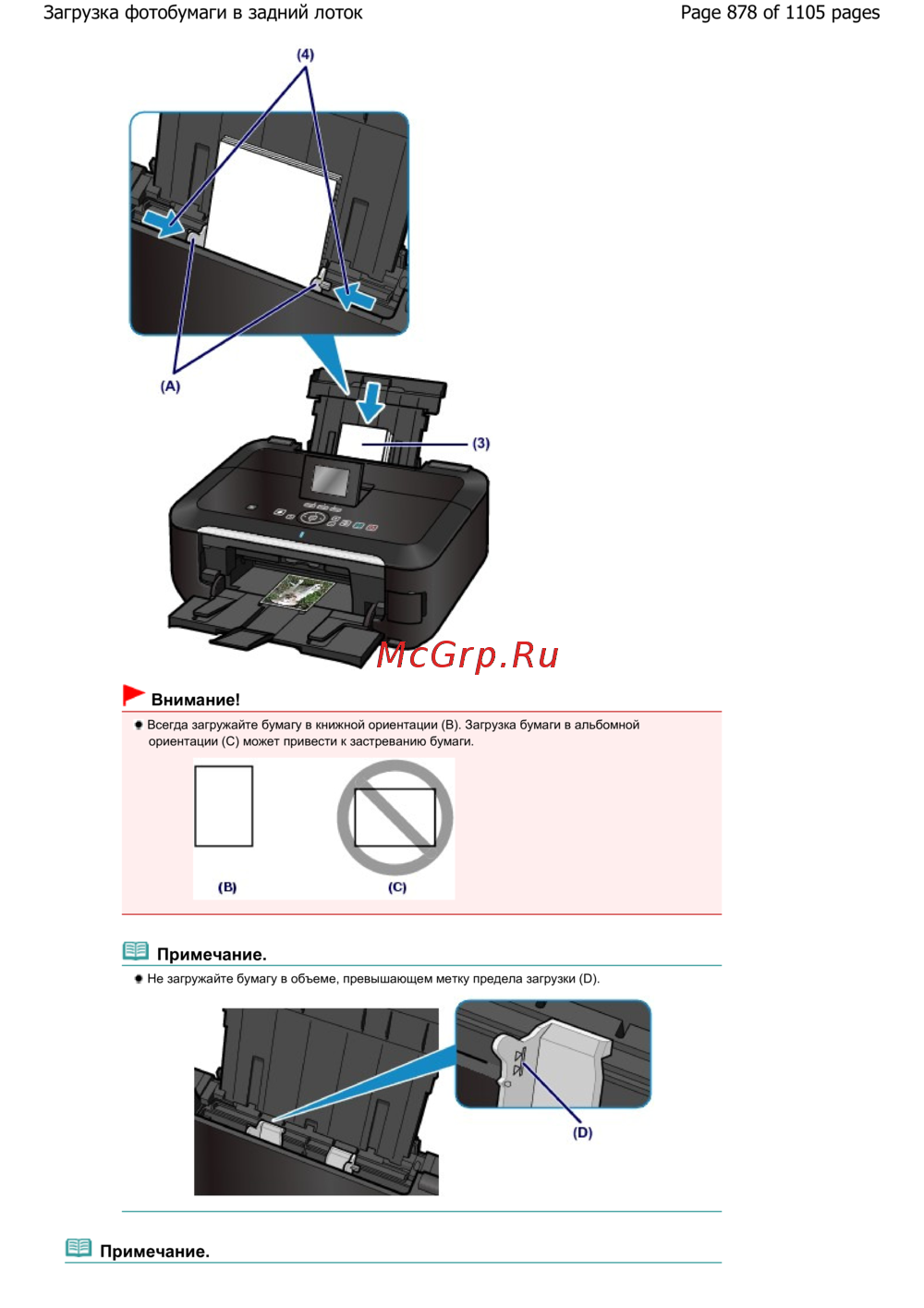 Загрузка фотобумаги в задний лоток

Page 878 of 1105 pages

(4)

(A)

(3)

McGrp.Ru

Внимание!

Всегда загружайте бумагу в книжной ориентации (B). Загрузка бумаги в альбомной ориентации (C) может привести к застреванию бумаги.

(B)

(C)

Примечание.

Не загружайте бумагу в объеме, превышающем метку предела загрузки (D).

(D)

Примечание.