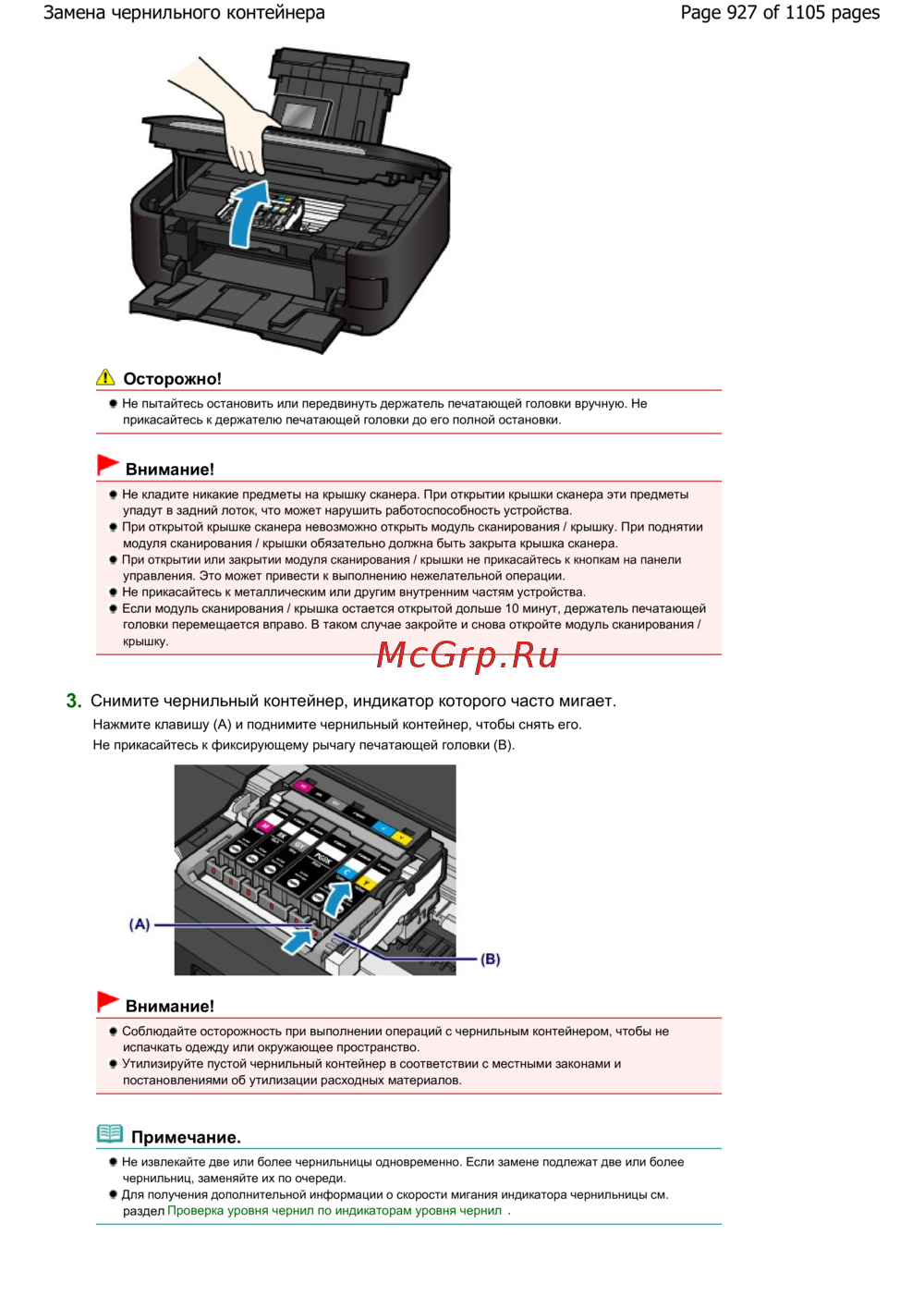 Замена чернильного контейнера

Page 927 of 1105 pages

Осторожно!

Не пытайтесь остановить или передвинуть держатель печатающей головки вручную. Не прикасайтесь к держателю печатающей головки до его полной остановки.

Внимание!

Не кладите никакие предметы на крышку сканера. При открытии крышки сканера эти предметы упадут в задний лоток, что может нарушить работоспособность устройства.

При открытой крышке сканера невозможно открыть модуль сканирования / крышку. При поднятии модуля сканирования / крышки обязательно должна быть закрыта крышка сканера.

При открытии или закрытии модуля сканирования / крышки не прикасайтесь к кнопкам на панели управления. Это может привести к выполнению нежелательной операции.

Не прикасайтесь к металлическим или другим внутренним частям устройства.

Если модуль сканирования / крышка остается открытой дольше 10 минут, держатель печатающей головки перемещается вправо. В таком случае закройте и снова откройте модуль сканирования / крышку.

McGrp.Ru

3. Снимите чернильный контейнер, индикатор которого часто мигает.

Нажмите клавишу (A) и поднимите чернильный контейнер, чтобы снять его.

Не прикасайтесь к фиксирующему рычагу печатающей головки (B).

(A)

(B)

Внимание!

Соблюдайте осторожность при выполнении операций с чернильным контейнером, чтобы не испачкать одежду или окружающее пространство.

Утилизируйте пустой чернильный контейнер в соответствии с местными законами и постановлениями об утилизации расходных материалов.

Примечание.

Не извлекайте две или более чернильницы одновременно. Если замене подлежат две или более чернильниц, заменяйте их по очереди.

Для получения дополнительной информации о скорости мигания индикатора чернильницы см. раздел Проверка уровня чернил по индикаторам уровня чернил .