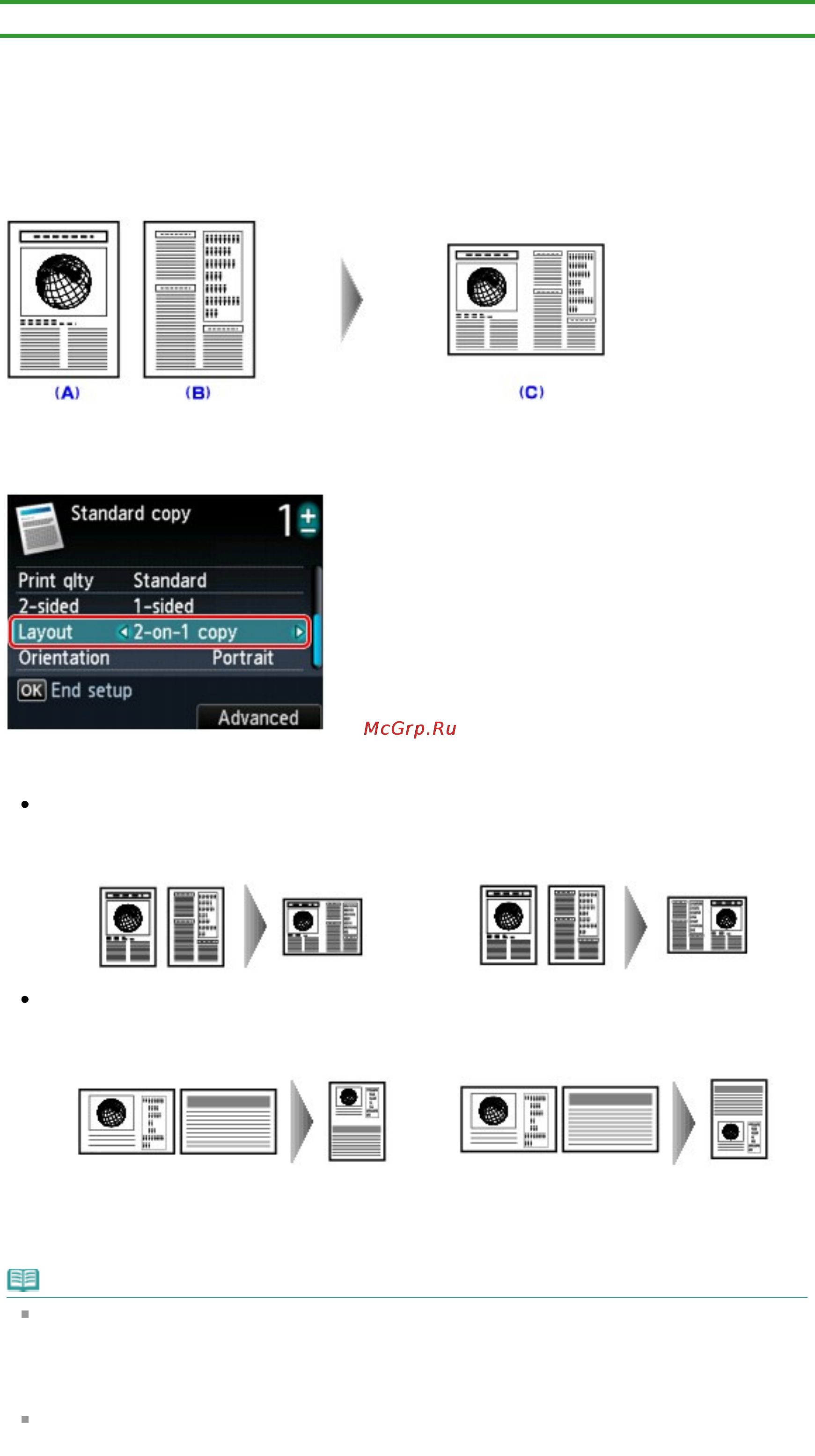 (A)

(B)

(C)

Standard copy

1

Print qlty Standard

2-sided 1-sided

Layout 2-on-1 copy

Orientation Portrait

OK End setup

Advanced

McGrp.Ru