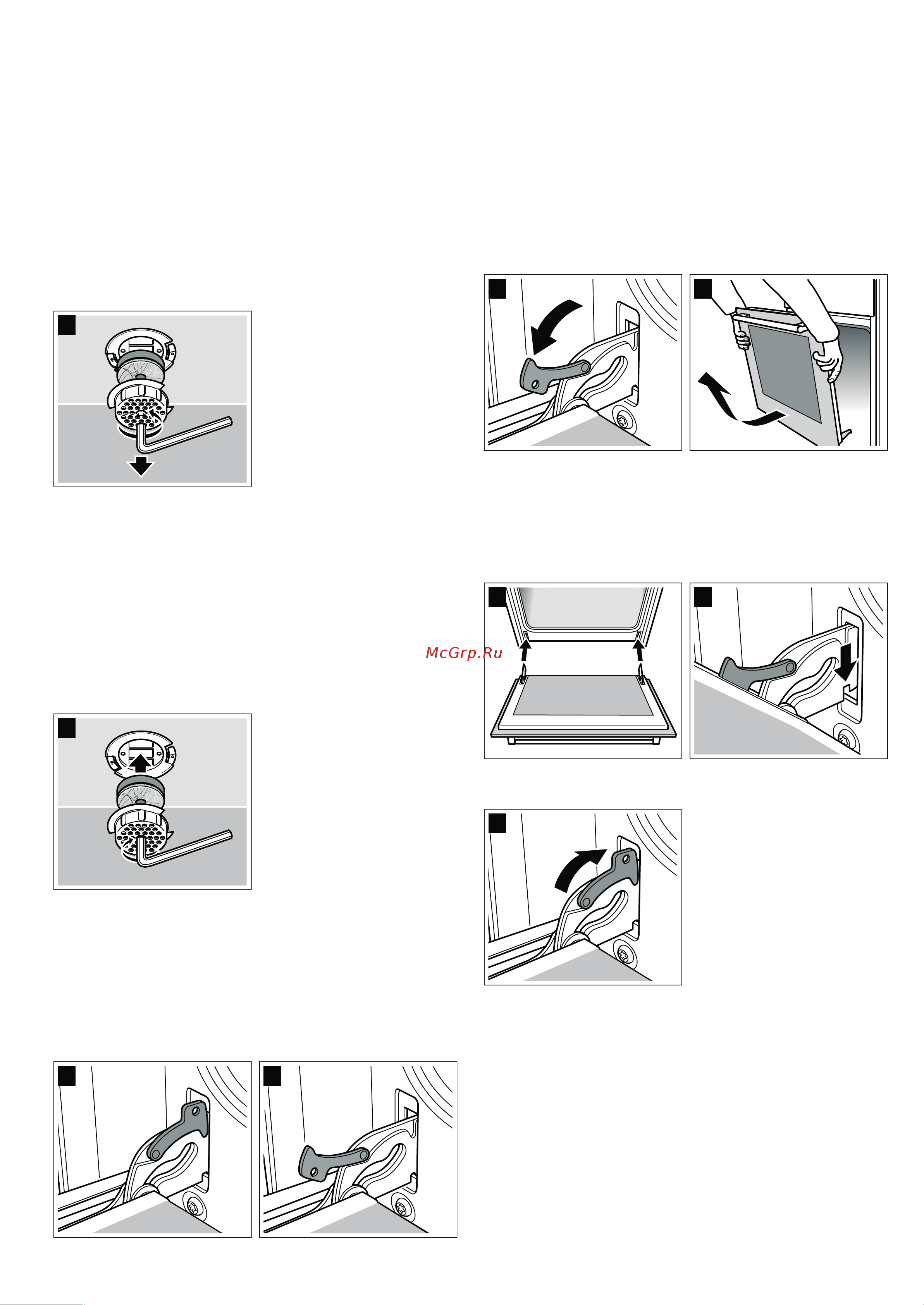 McGrp.Ru