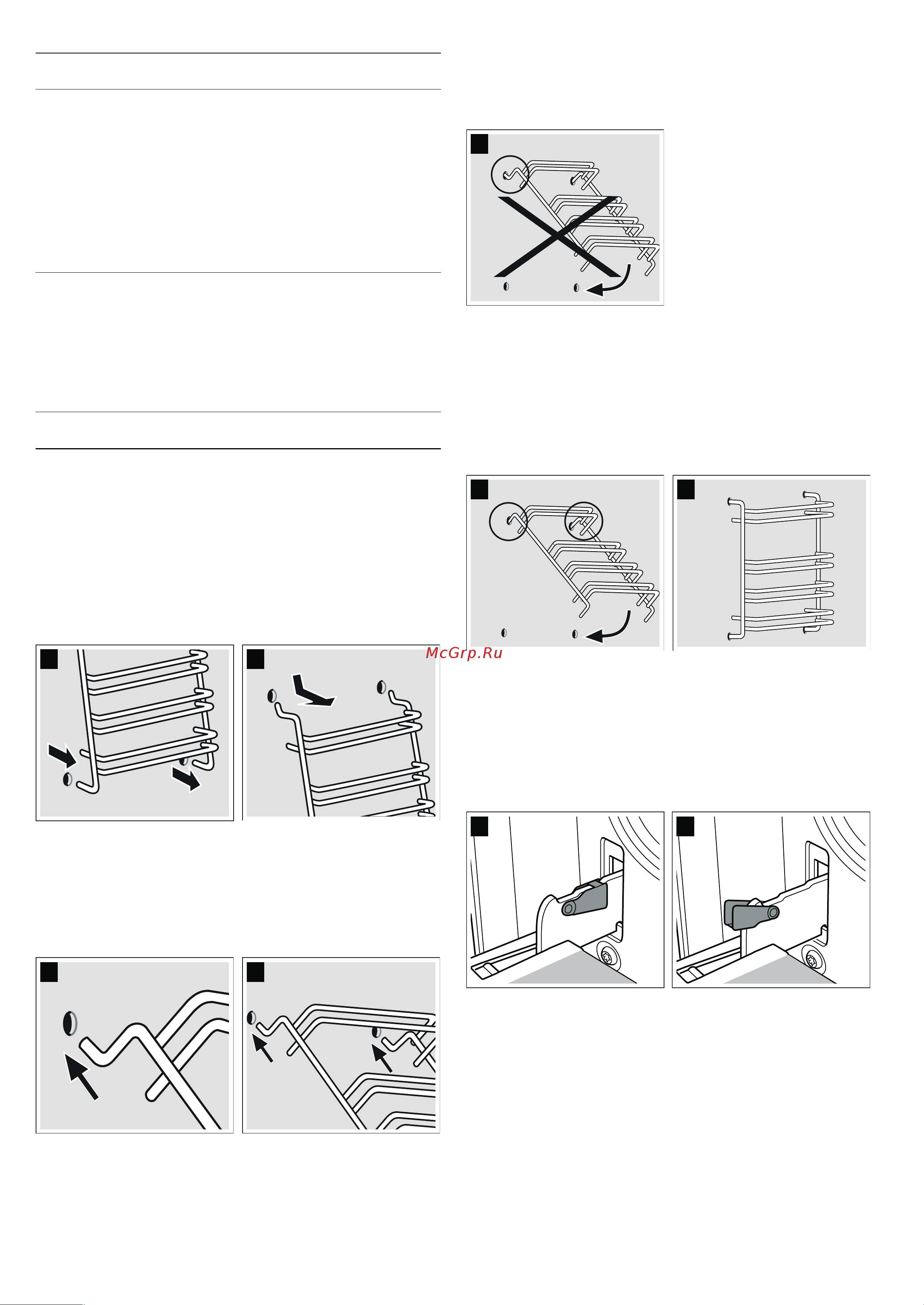 McGrp.Ru