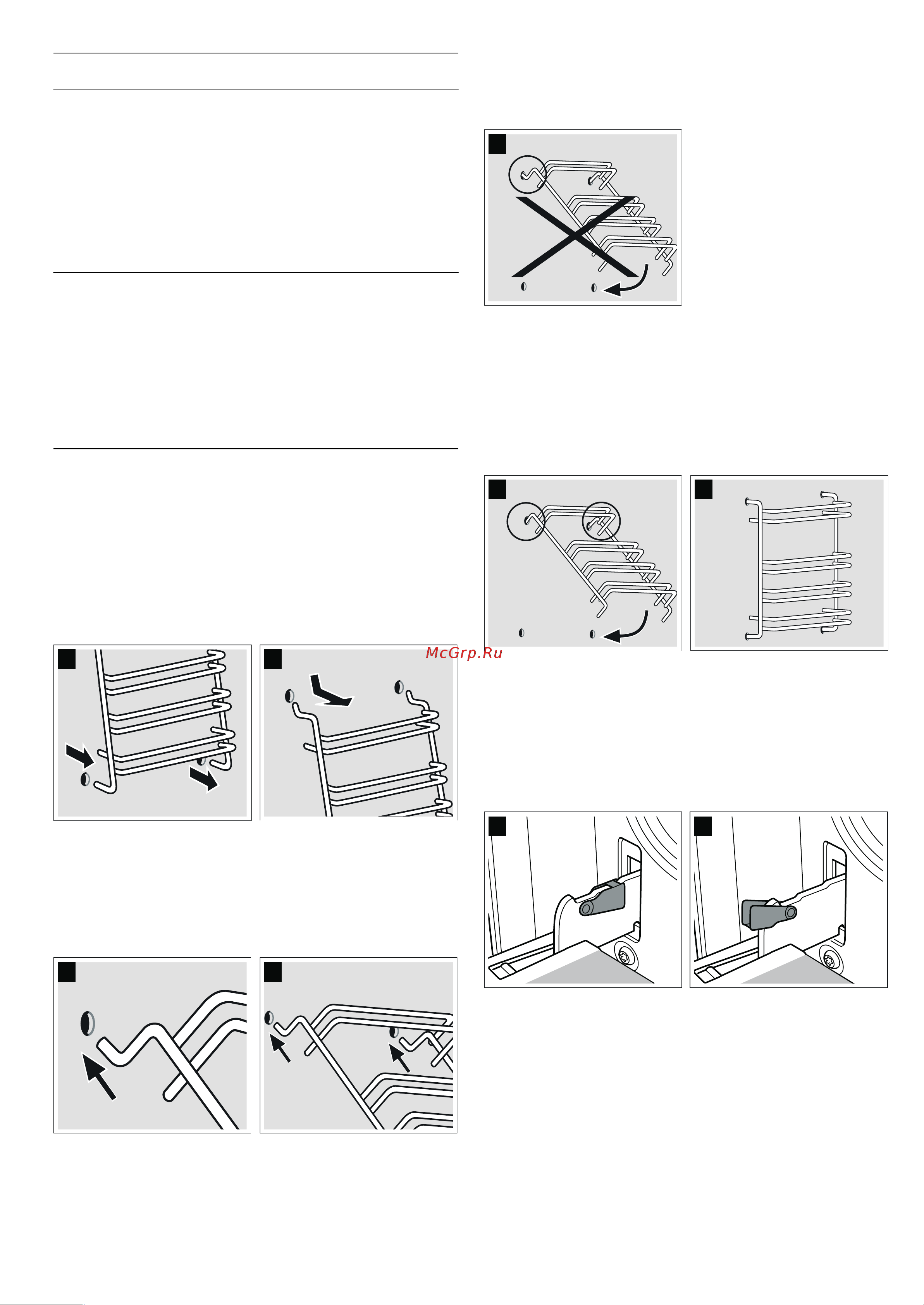 McGrp.Ru