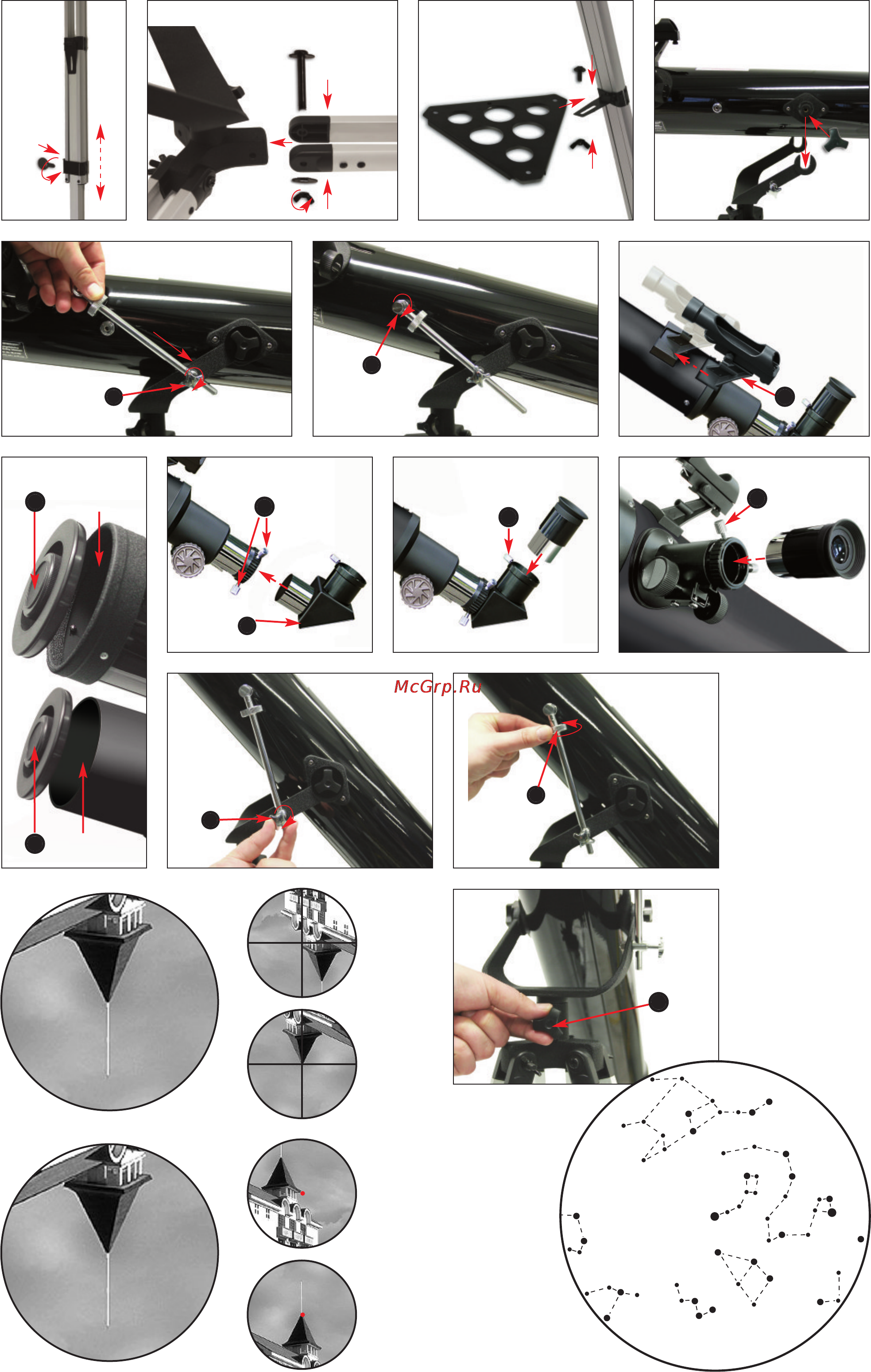 McGrp.Ru