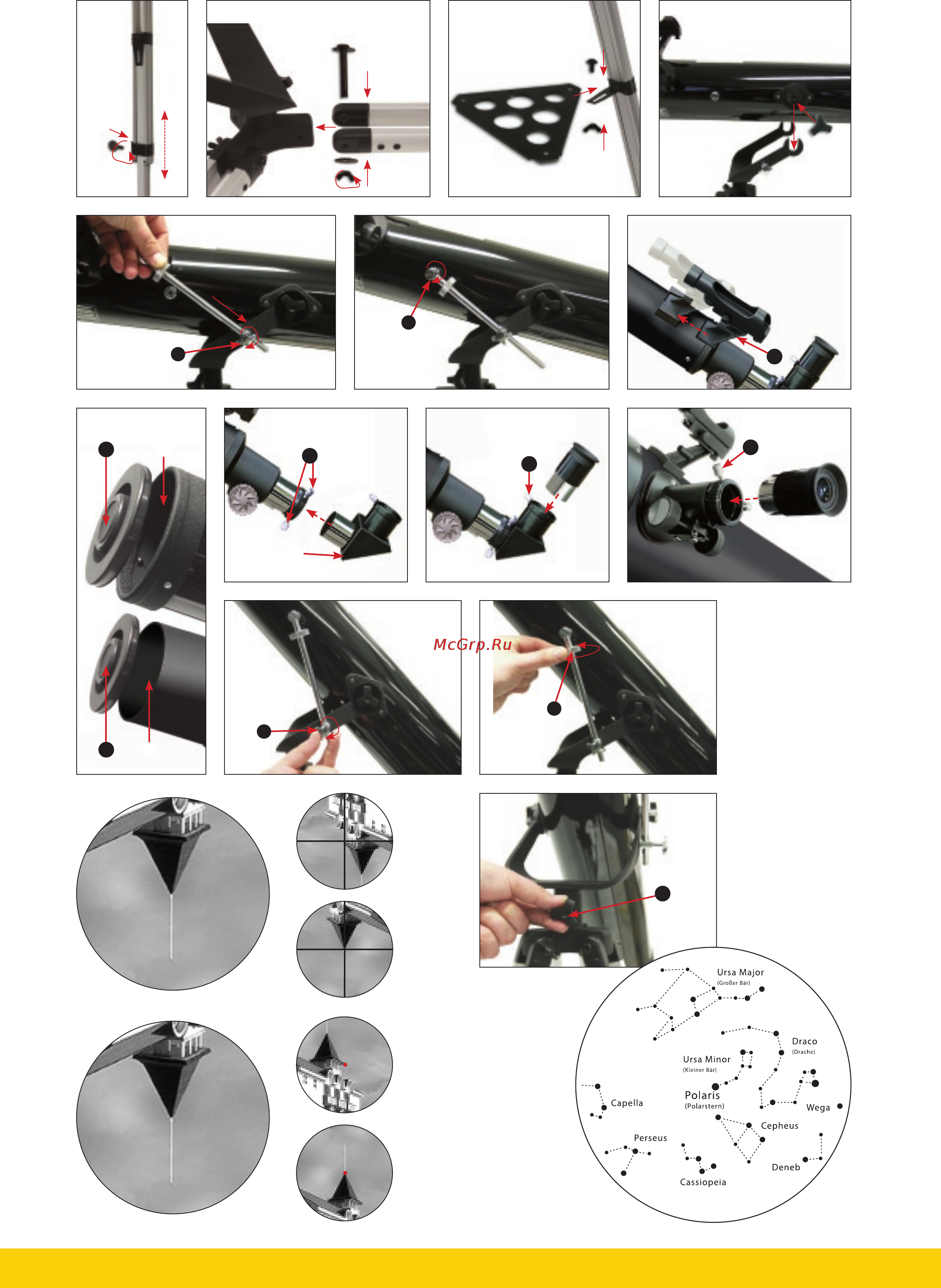 McGrp.Ru

Ursa Major
(Großer Bär)

Draco
(Drache)

Ursa Minor
(Kleiner Bär)

Polaris
(Polarstern)

Capella

Wega

Cepheus

Perseus

Deneb

Cassiopeia