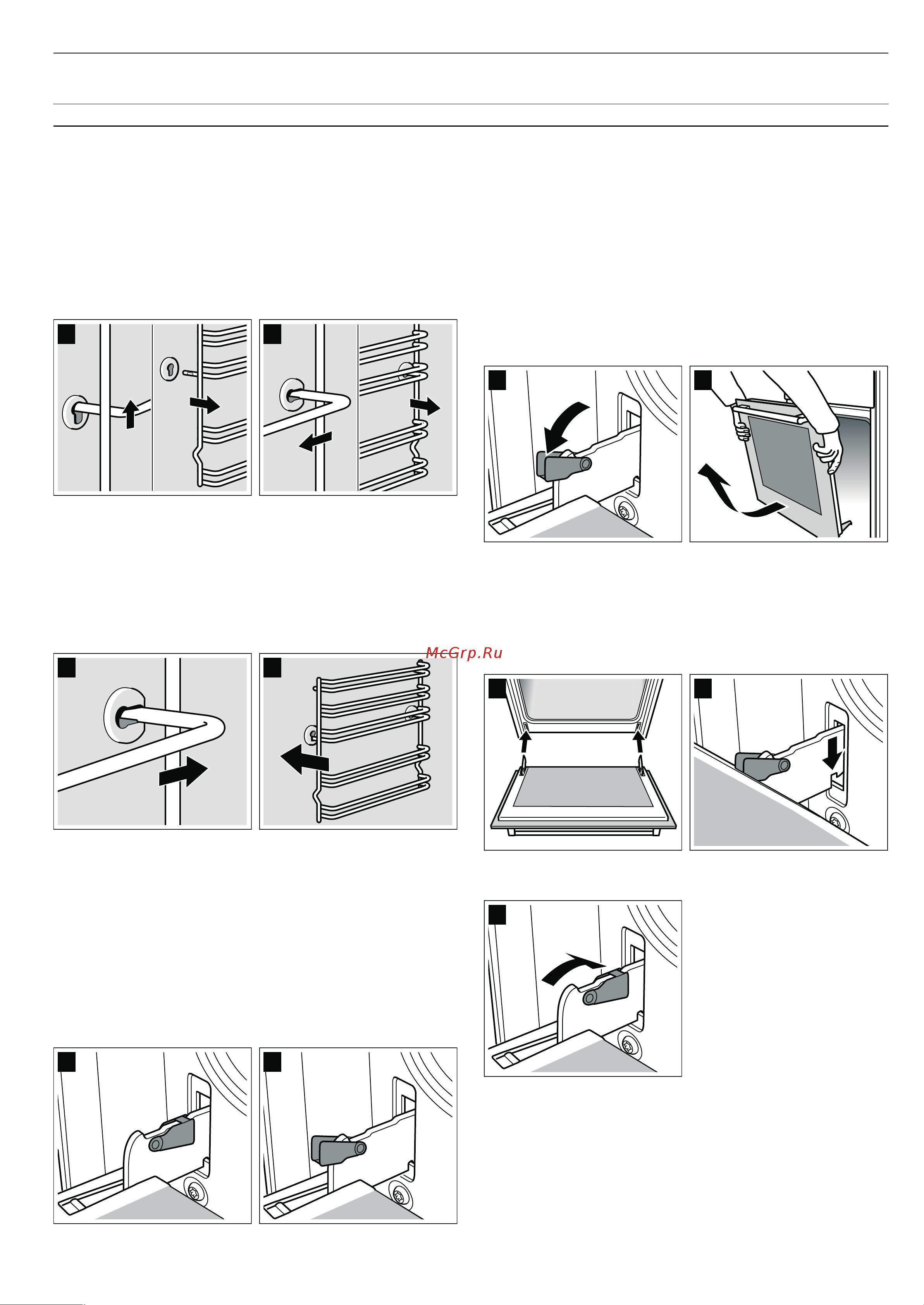 McGrp.Ru