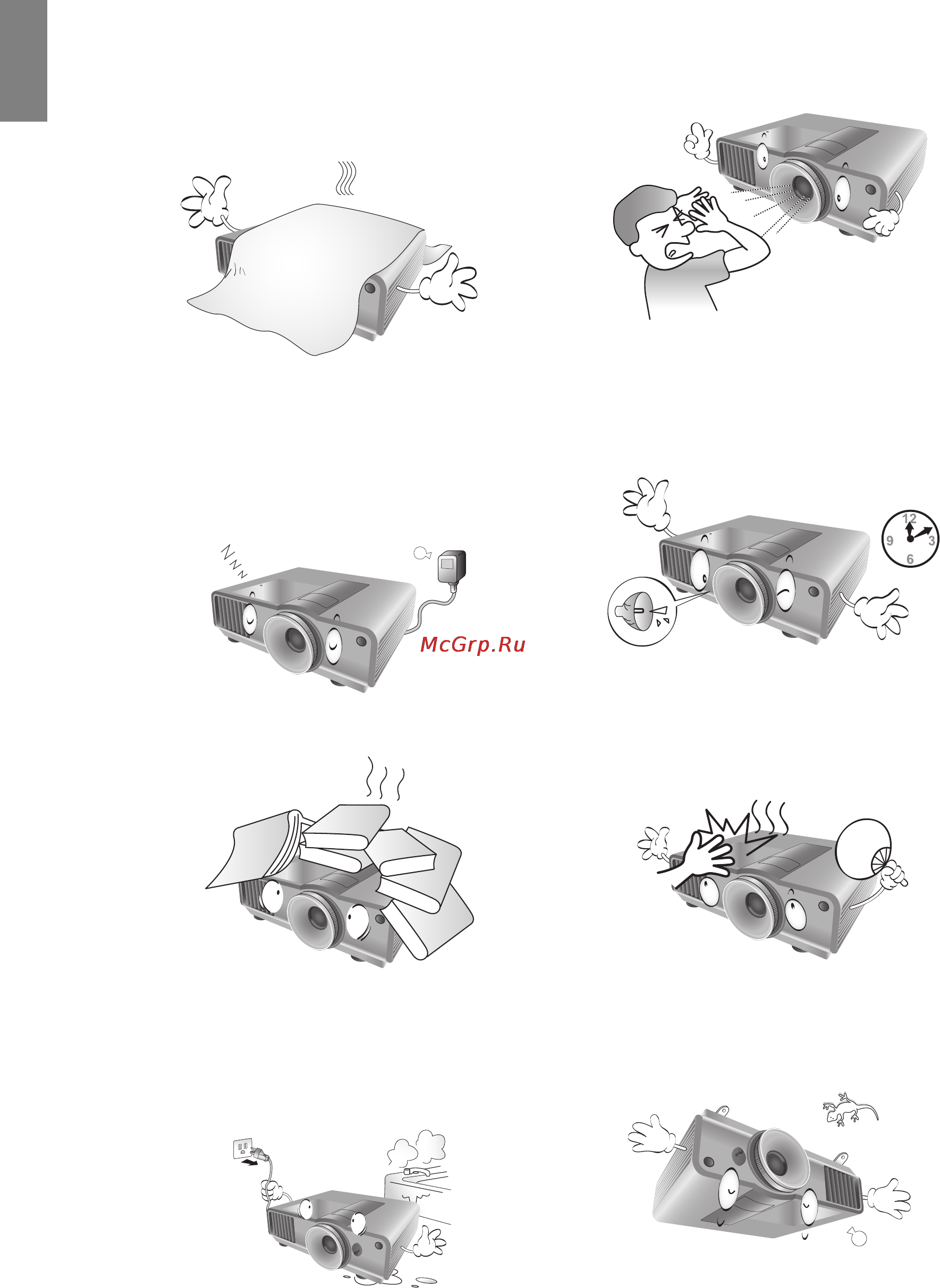 12
9
3
6
McGrp.Ru