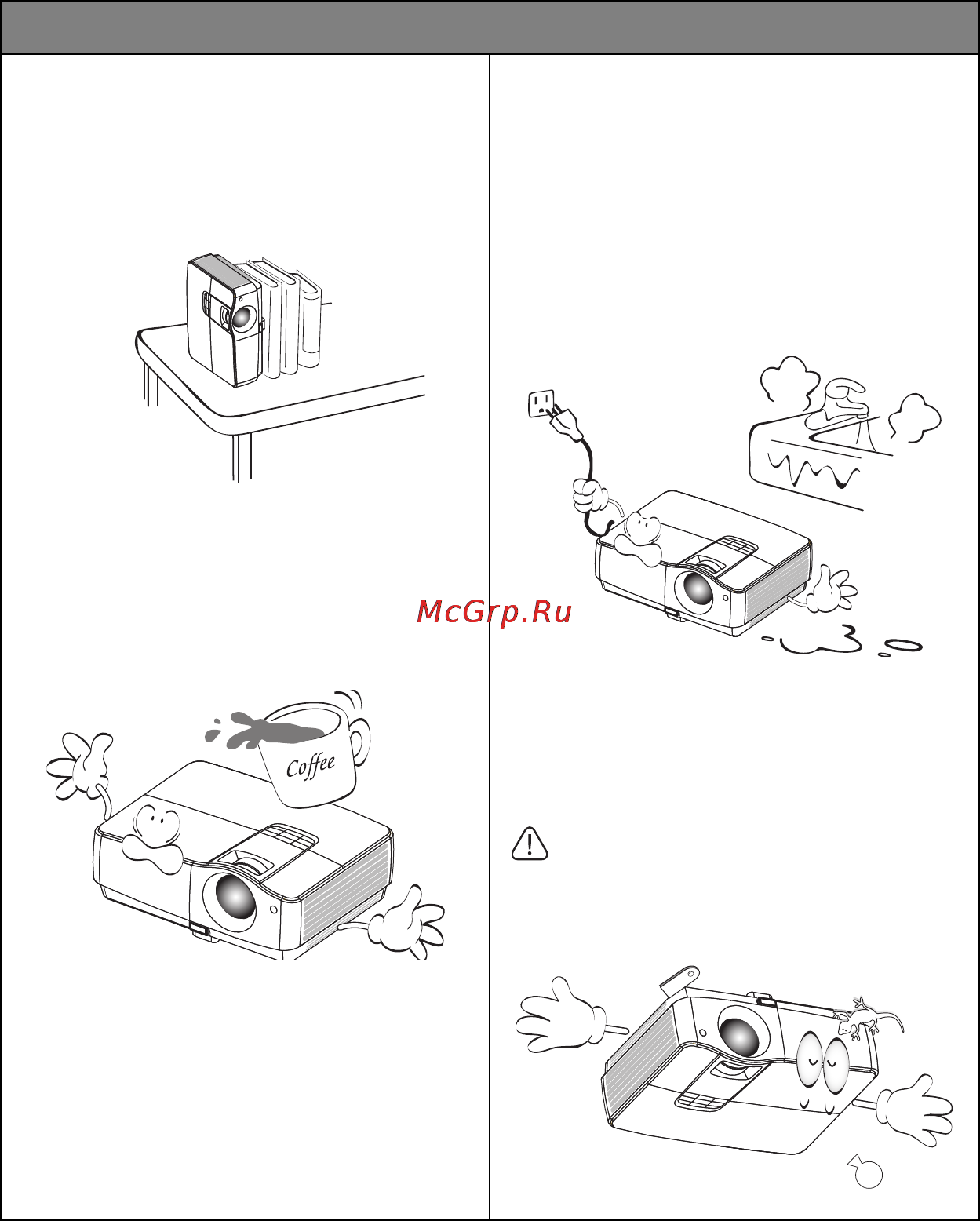 Coffee

McGrp.Ru