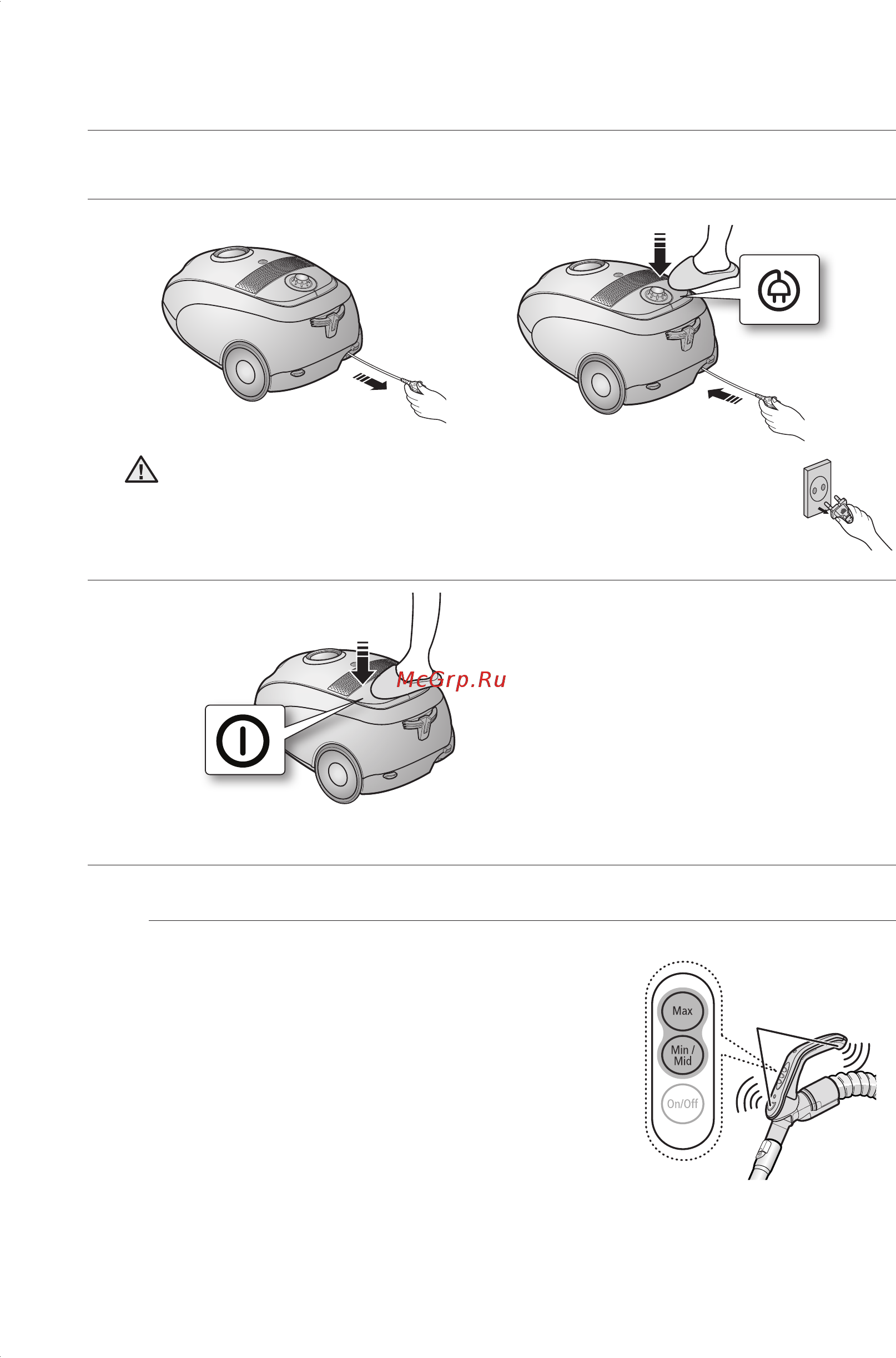 McGrp.Ru

Max

Min / Mid

On/Off