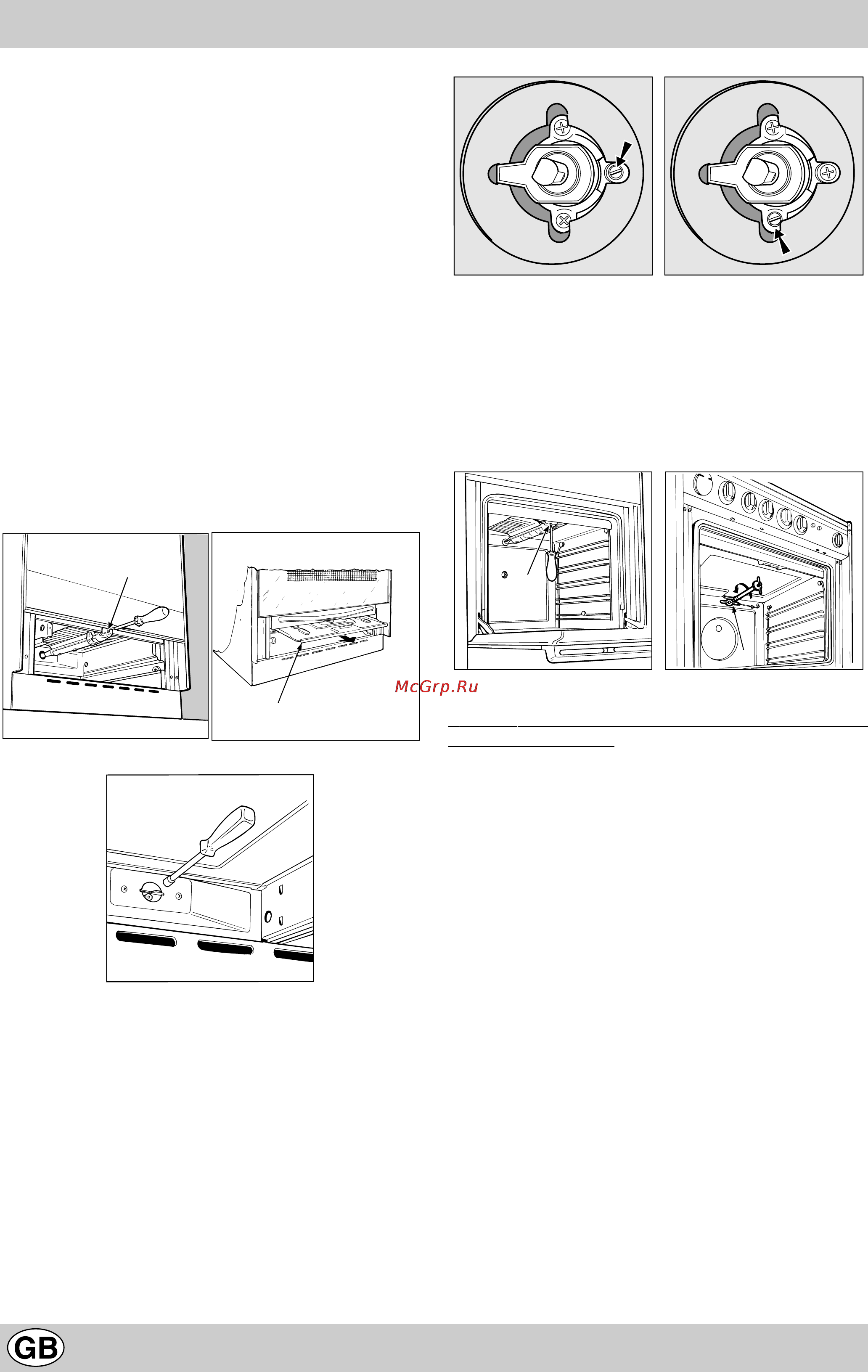 McGrp.Ru

GB