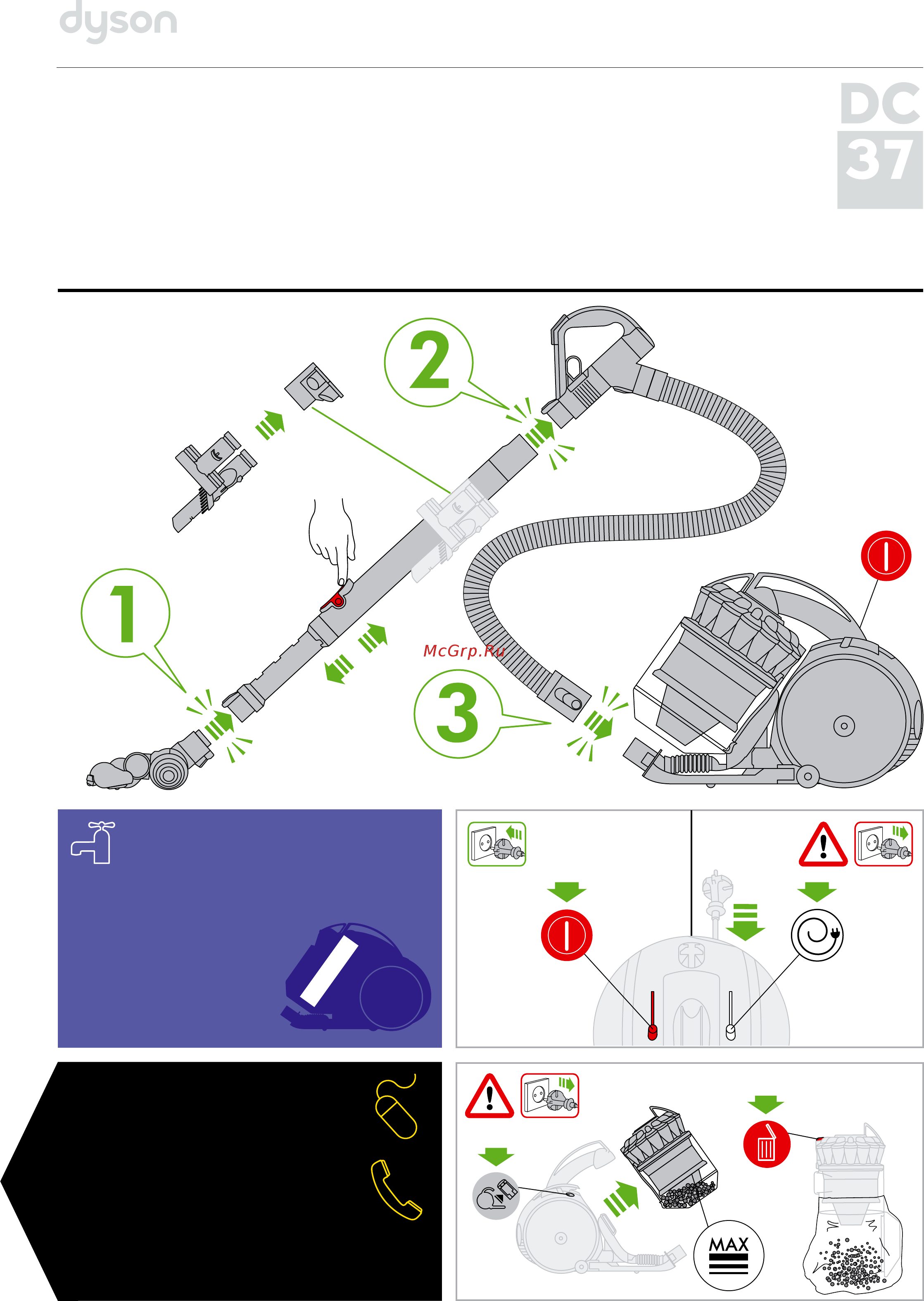 dyson

DC
37

2

1

McGrp.Ru

3

MAX