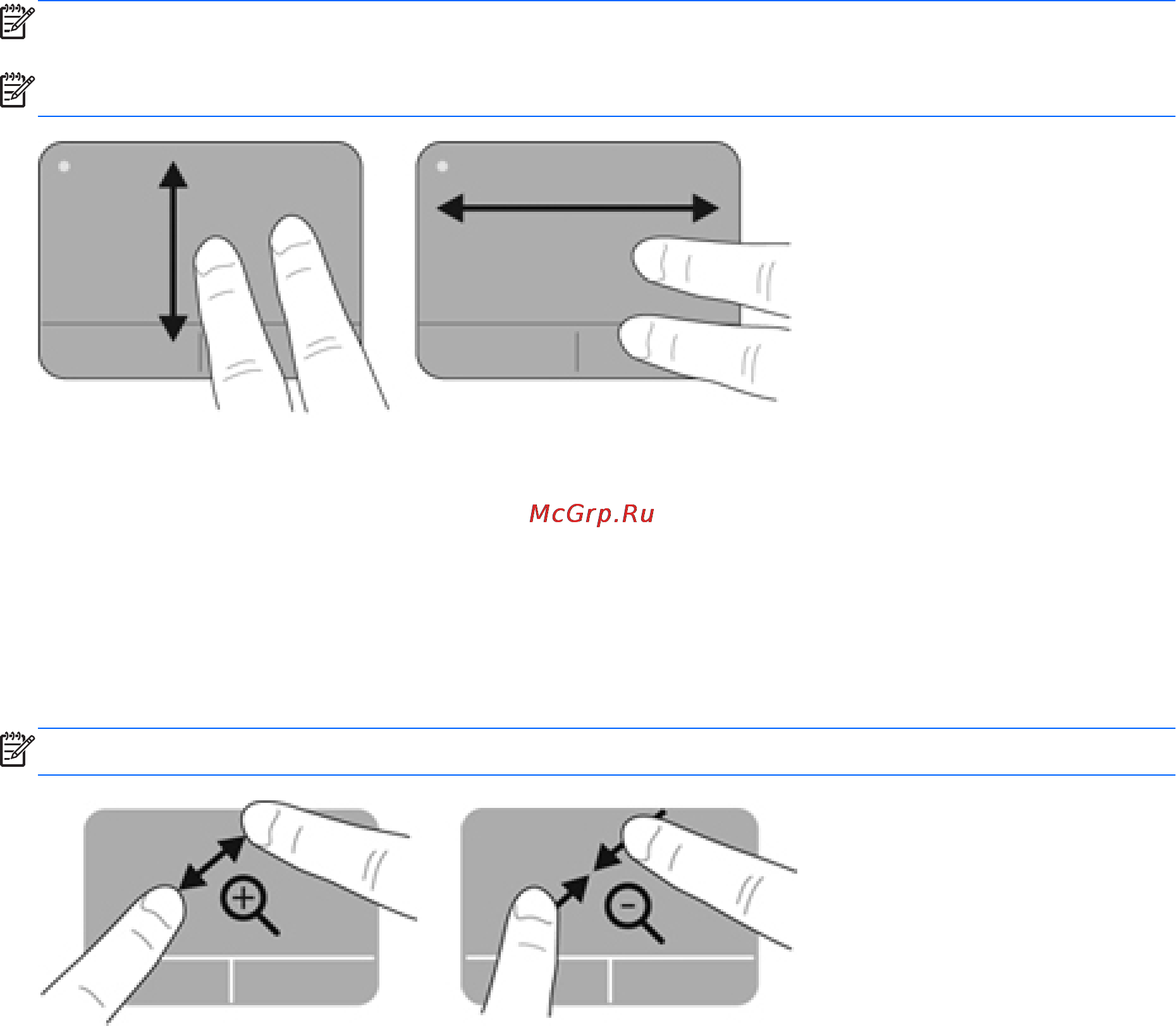 McGrp.Ru