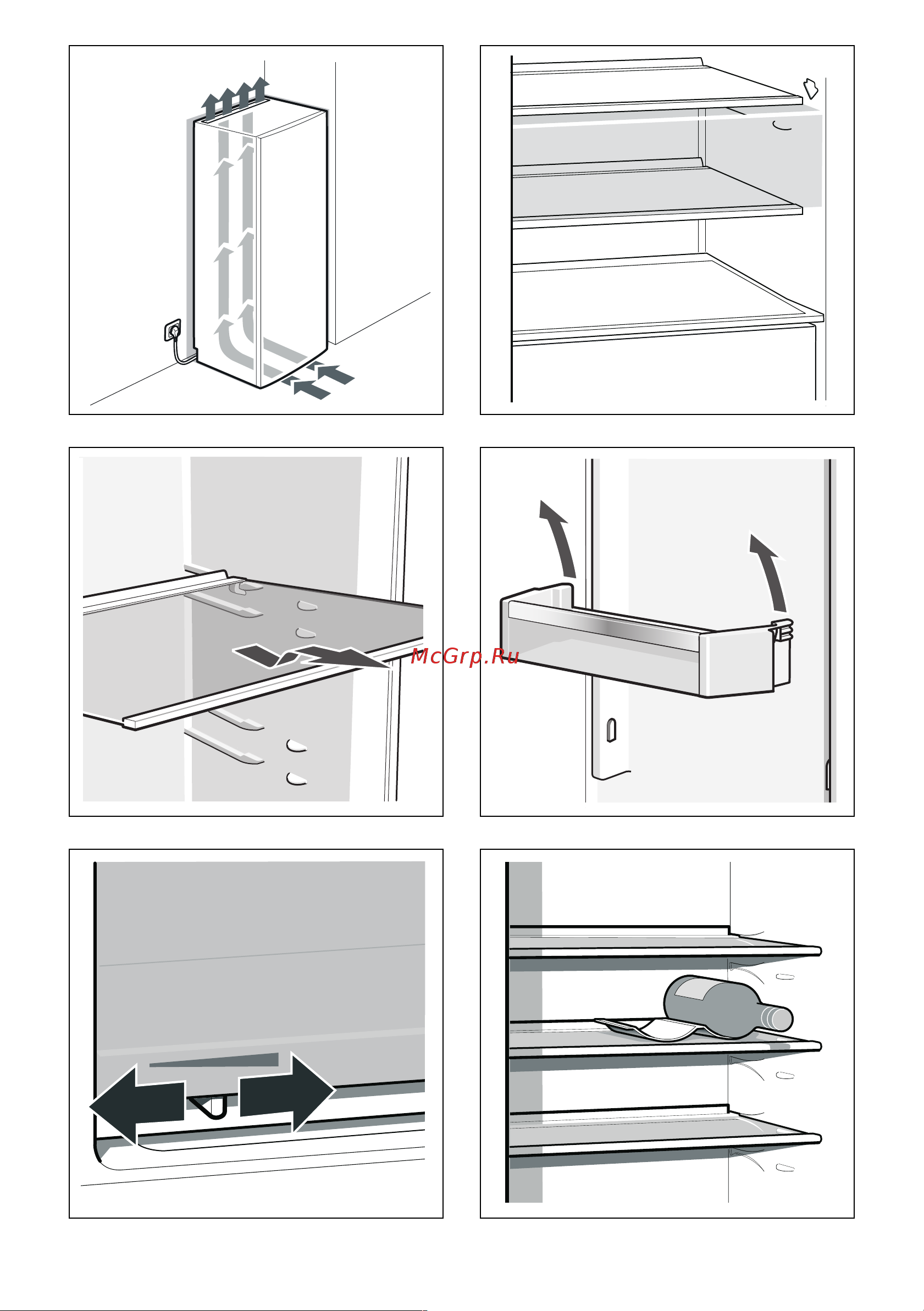 McGrp.Ru