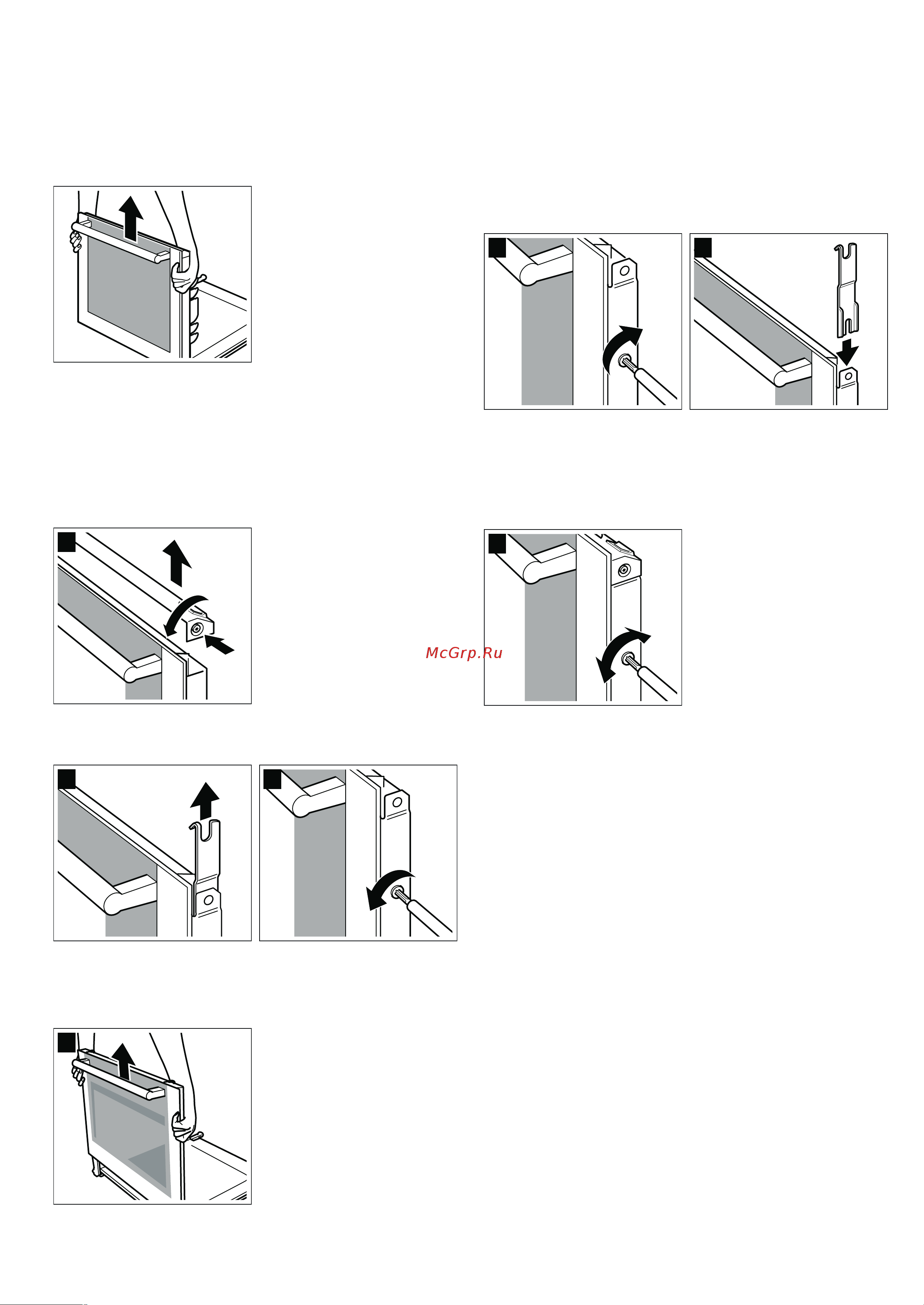 McGrp.Ru