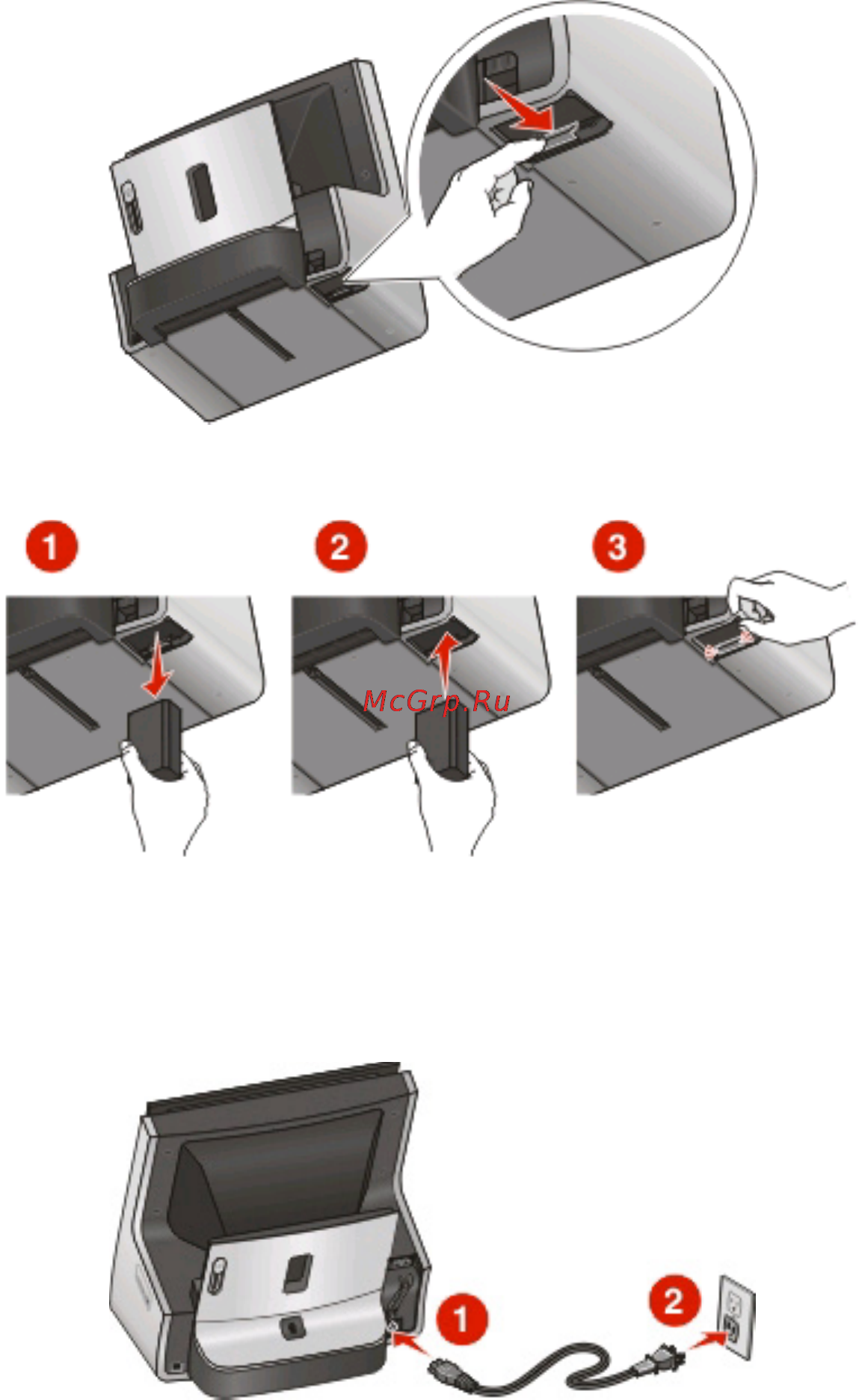 1

2

3

McGrp.Ru

1

2