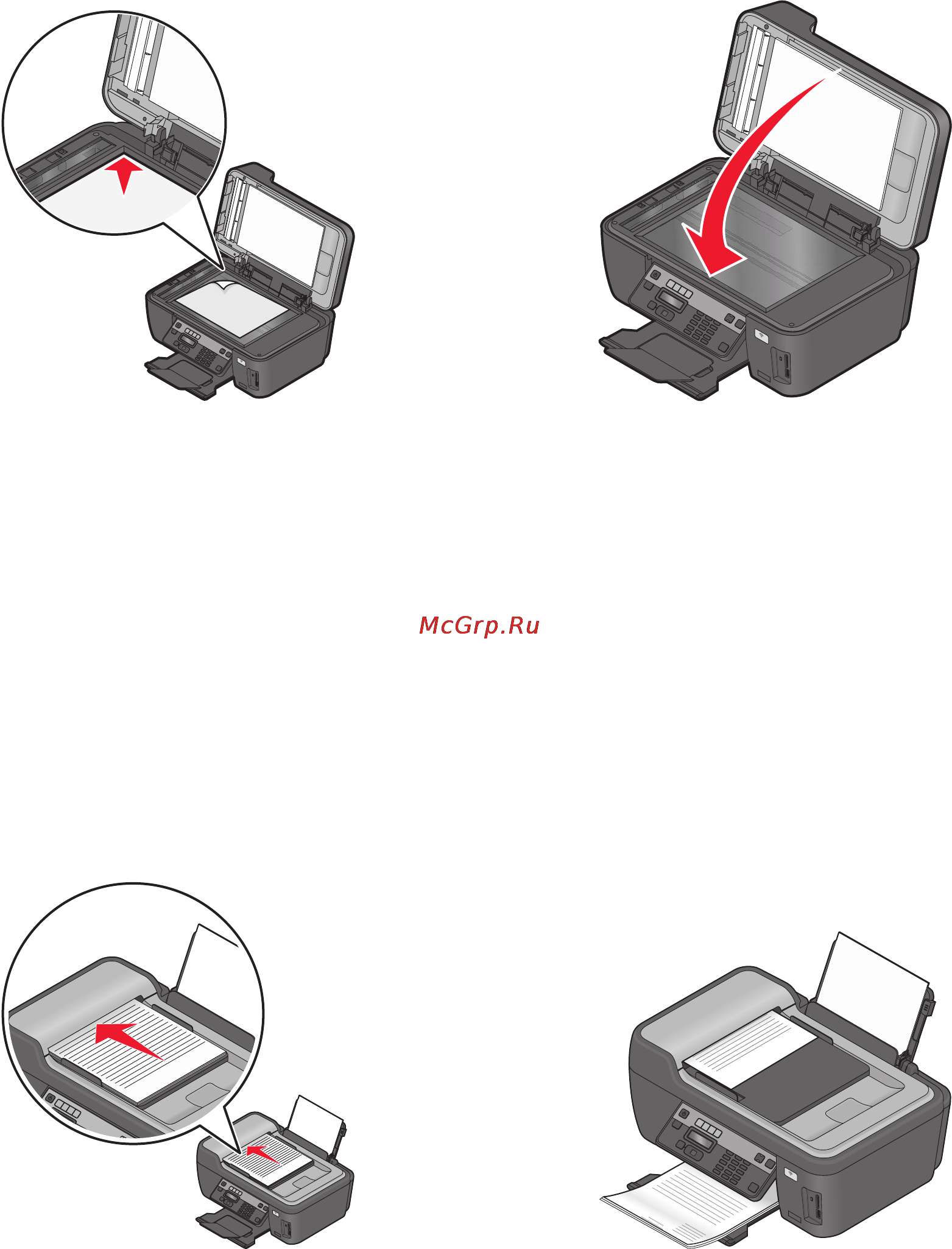 McGrp.Ru