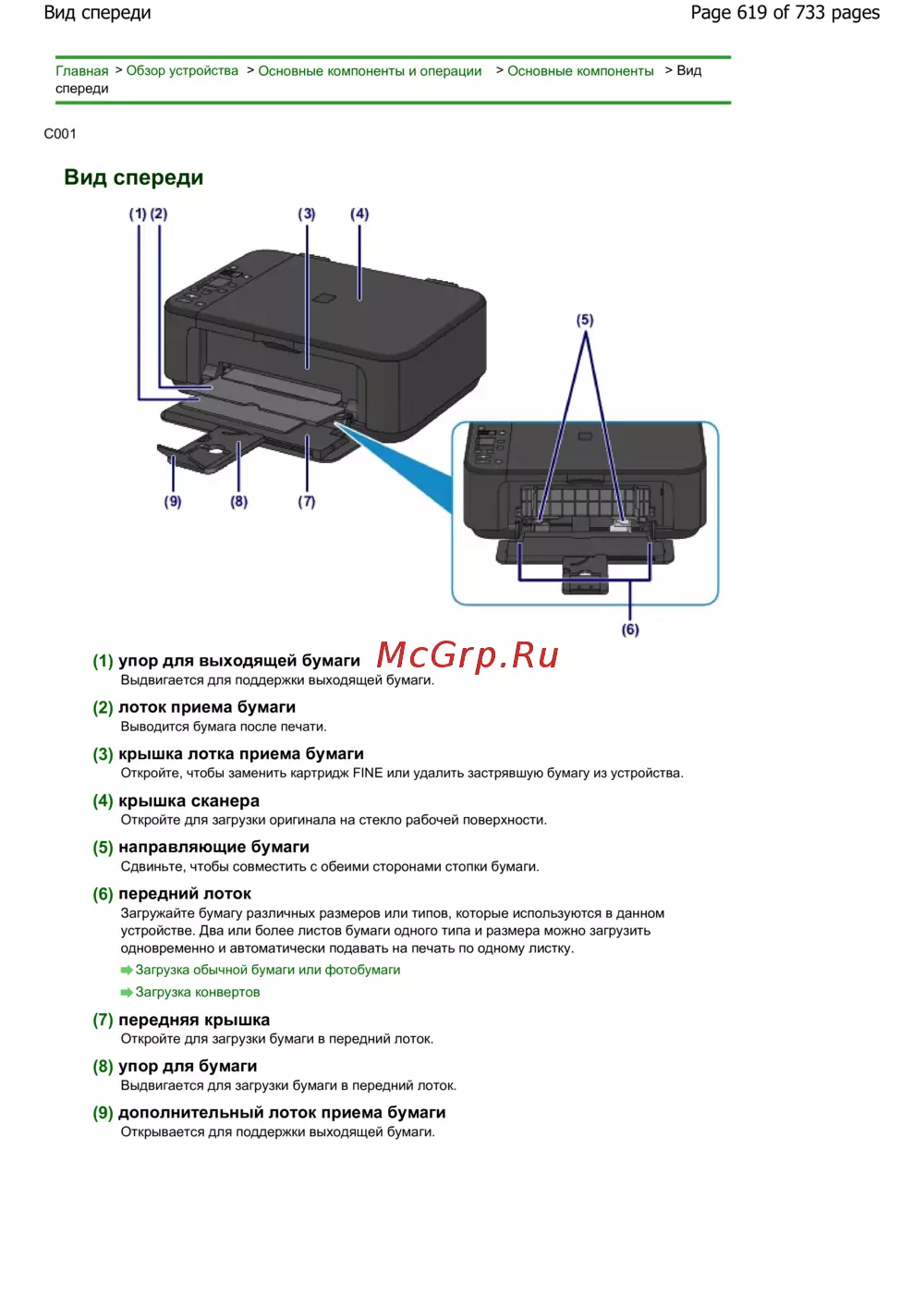 Вид спереди

Page 619 of 733 pages

Главная > Обзор устройства > Основные компоненты и операции > Основные компоненты > Вид спереди

C001

Вид спереди

(1) (2) (3) (4)

(5)

(9) (8) (7)

(6)

McGrp.Ru

(1) упор для выходящей бумаги
Выдвигается для поддержки выходящей бумаги.

(2) лоток приема бумаги
Выводится бумага после печати.

(3) крышка лотка приема бумаги
Откройте, чтобы заменить картридж FINE или удалить застрявшую бумагу из устройства.

(4) крышка сканера
Откройте для загрузки оригинала на стекло рабочей поверхности.

(5) направляющие бумаги
Сдвиньте, чтобы совместить с обеими сторонами стопки бумаги.

(6) передний лоток
Загружайте бумагу различных размеров или типов, которые используются в данном устройстве. Два или более листов бумаги одного типа и размера можно загрузить одновременно и автоматически подавать на печать по одному листку.

Загрузка обычной бумаги или фотобумаги

Загрузка конвертов

(7) передняя крышка
Откройте для загрузки бумаги в передний лоток.

(8) упор для бумаги
Выдвигается для загрузки бумаги в передний лоток.

(9) дополнительный лоток приема бумаги
Открывается для поддержки выходящей бумаги.