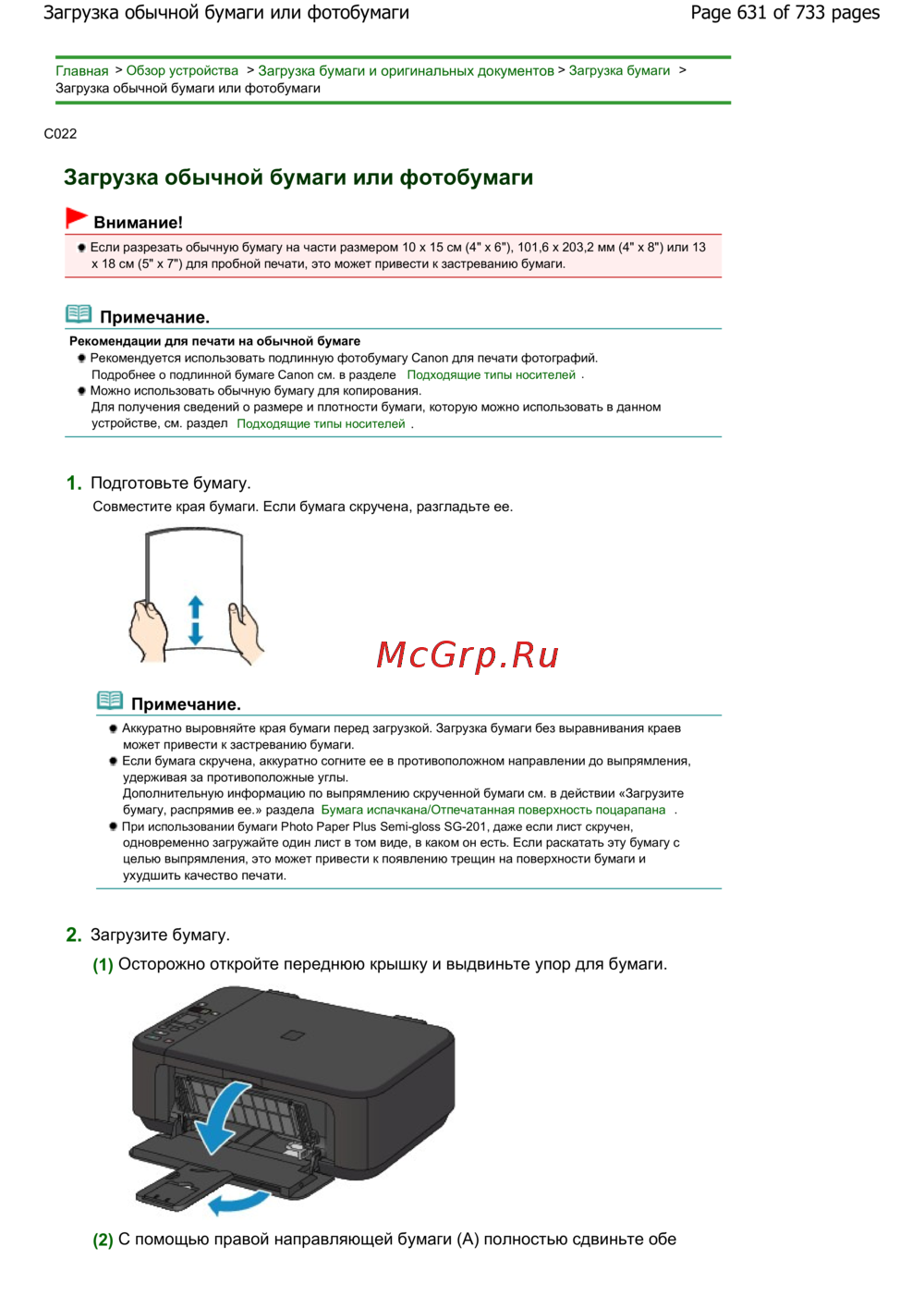 Загрузка обычной бумаги или фотобумаги

Page 631 of 733 pages

Главная > Обзор устройства > Загрузка бумаги и оригинальных документов > Загрузка бумаги > Загрузка обычной бумаги или фотобумаги

C022

Загрузка обычной бумаги или фотобумаги

Внимание!

Если разрезать обычную бумагу на части размером 10 x 15 см (4" x 6"), 101,6 x 203,2 мм (4" x 8") или 13 x 18 см (5" x 7") для пробной печати, это может привести к застреванию бумаги.

Примечание.

Рекомендации для печати на обычной бумаге

Рекомендуется использовать подлинную фотобумагу Canon для печати фотографий. Подробнее о подлинной бумаге Canon см. в разделе Подходящие типы носителей .

Можно использовать обычную бумагу для копирования. Для получения сведений о размере и плотности бумаги, которую можно использовать в данном устройстве, см. раздел Подходящие типы носителей .

1. Подготовьте бумагу.

Совместите края бумаги. Если бумага скручена, разгладьте ее.

McGrp.Ru

Примечание.

Аккуратно выровняйте края бумаги перед загрузкой. Загрузка бумаги без выравнивания краев может привести к застреванию бумаги.

Если бумага скручена, аккуратно согните ее в противоположном направлении до выпрямления, удерживая за противоположные углы. Дополнительную информацию по выпрямлению скрученной бумаги см. в действии «Загрузите бумагу, распрямив ее.» раздела Бумага испачкана/Отпечатанная поверхность поцарапана .

При использовании бумаги Photo Paper Plus Semi-gloss SG-201, даже если лист скручен, одновременно загружайте один лист в том виде, в каком он есть. Если раскатать эту бумагу с целью выпрямления, это может привести к появлению трещин на поверхности бумаги и ухудшить качество печати.

2. Загрузите бумагу.

(1) Осторожно откройте переднюю крышку и выдвиньте упор для бумаги.

(2) С помощью правой направляющей бумаги (A) полностью сдвиньте обе