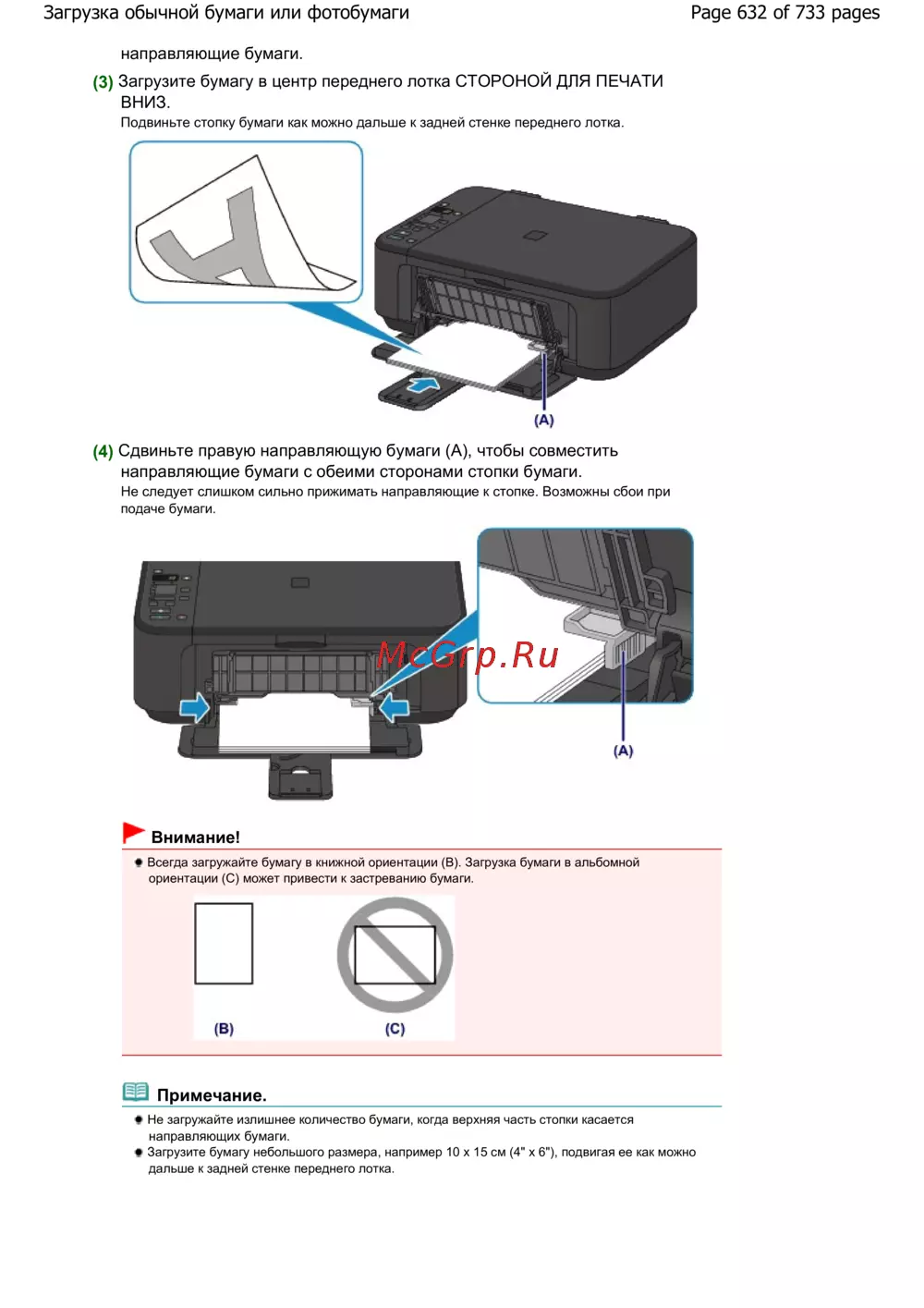 Загрузка обычной бумаги или фотобумаги Page 632 of 733 pages

направляющие бумаги.

(3) Загрузите бумагу в центр переднего лотка СТОРОНОЙ ДЛЯ ПЕЧАТИ ВНИЗ.
Подвиньте стопку бумаги как можно дальше к задней стенке переднего лотка.

(A)

(4) Сдвиньте правую направляющую бумаги (A), чтобы совместить направляющие бумаги с обеими сторонами стопки бумаги.
Не следует слишком сильно прижимать направляющие к стопке. Возможны сбои при подаче бумаги.

McGrp.Ru

(A)

Внимание!

Всегда загружайте бумагу в книжной ориентации (B). Загрузка бумаги в альбомной ориентации (C) может привести к застреванию бумаги.

(B) (C)

Примечание.

Не загружайте излишнее количество бумаги, когда верхняя часть стопки касается направляющих бумаги.
Загрузите бумагу небольшого размера, например 10 x 15 см (4" x 6"), подвигая ее как можно дальше к задней стенке переднего лотка.