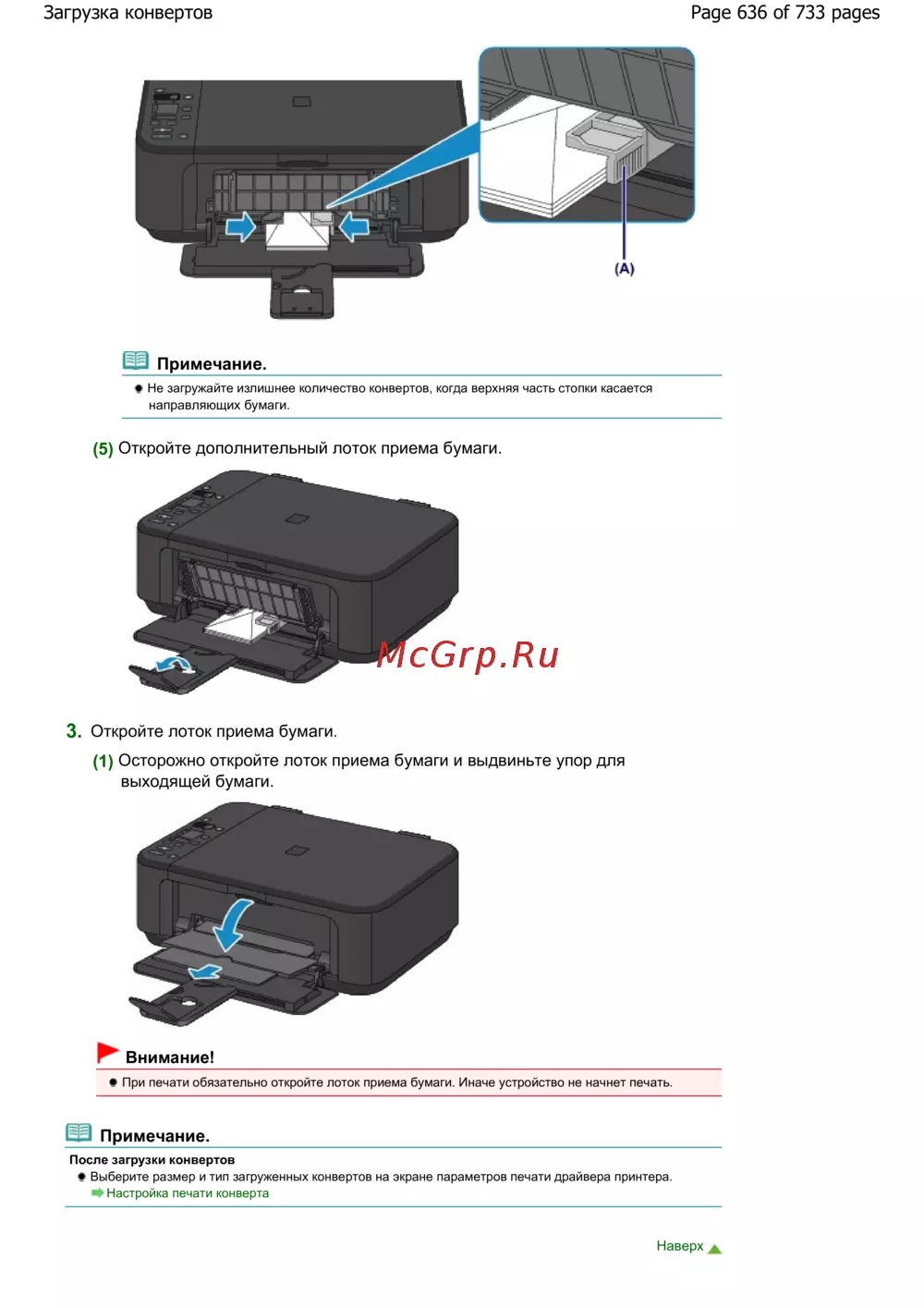 Загрузка конвертов

Page 636 of 733 pages

(A)

Примечание.

Не загружайте излишнее количество конвертов, когда верхняя часть стопки касается направляющих бумаги.

(5) Откройте дополнительный лоток приема бумаги.

McGrp.Ru

3. Откройте лоток приема бумаги.

(1) Осторожно откройте лоток приема бумаги и выдвиньте упор для выходящей бумаги.

Внимание!

При печати обязательно откройте лоток приема бумаги. Иначе устройство не начнет печать.

Примечание.

После загрузки конвертов

Выберите размер и тип загруженных конвертов на экране параметров печати драйвера принтера.

Настройка печати конверта

Наверх