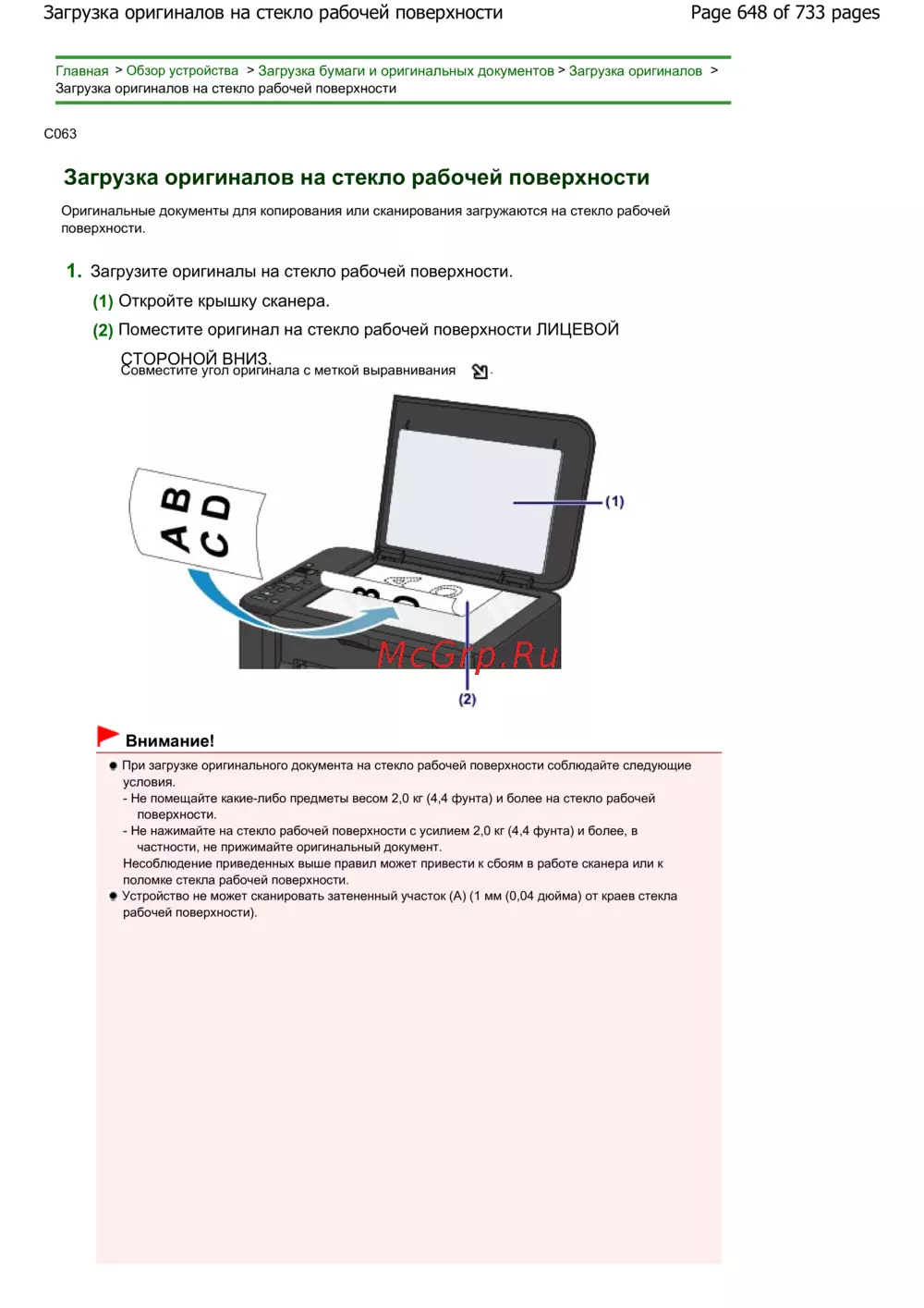 Загрузка оригиналов на стекло рабочей поверхности

Page 648 of 733 pages

Главная > Обзор устройства > Загрузка бумаги и оригинальных документов > Загрузка оригиналов > Загрузка оригиналов на стекло рабочей поверхности

C063

Загрузка оригиналов на стекло рабочей поверхности

Оригинальные документы для копирования или сканирования загружаются на стекло рабочей поверхности.

1. Загрузите оригиналы на стекло рабочей поверхности.

(1) Откройте крышку сканера.

(2) Поместите оригинал на стекло рабочей поверхности ЛИЦЕВОЙ СТОРОНОЙ ВНИЗ.

Совместите угол оригинала с меткой выравнивания .

A B
C D

(1)

(2)

McGrp.Ru

Внимание!

При загрузке оригинального документа на стекло рабочей поверхности соблюдайте следующие условия.
- Не помещайте какие-либо предметы весом 2,0 кг (4,4 фунта) и более на стекло рабочей поверхности.
- Не нажимайте на стекло рабочей поверхности с усилием 2,0 кг (4,4 фунта) и более, в частности, не прижимайте оригинальный документ.
Несоблюдение приведенных выше правил может привести к сбоям в работе сканера или к поломке стекла рабочей поверхности.

Устройство не может сканировать затененный участок (A) (1 мм (0,04 дюйма) от краев стекла рабочей поверхности).