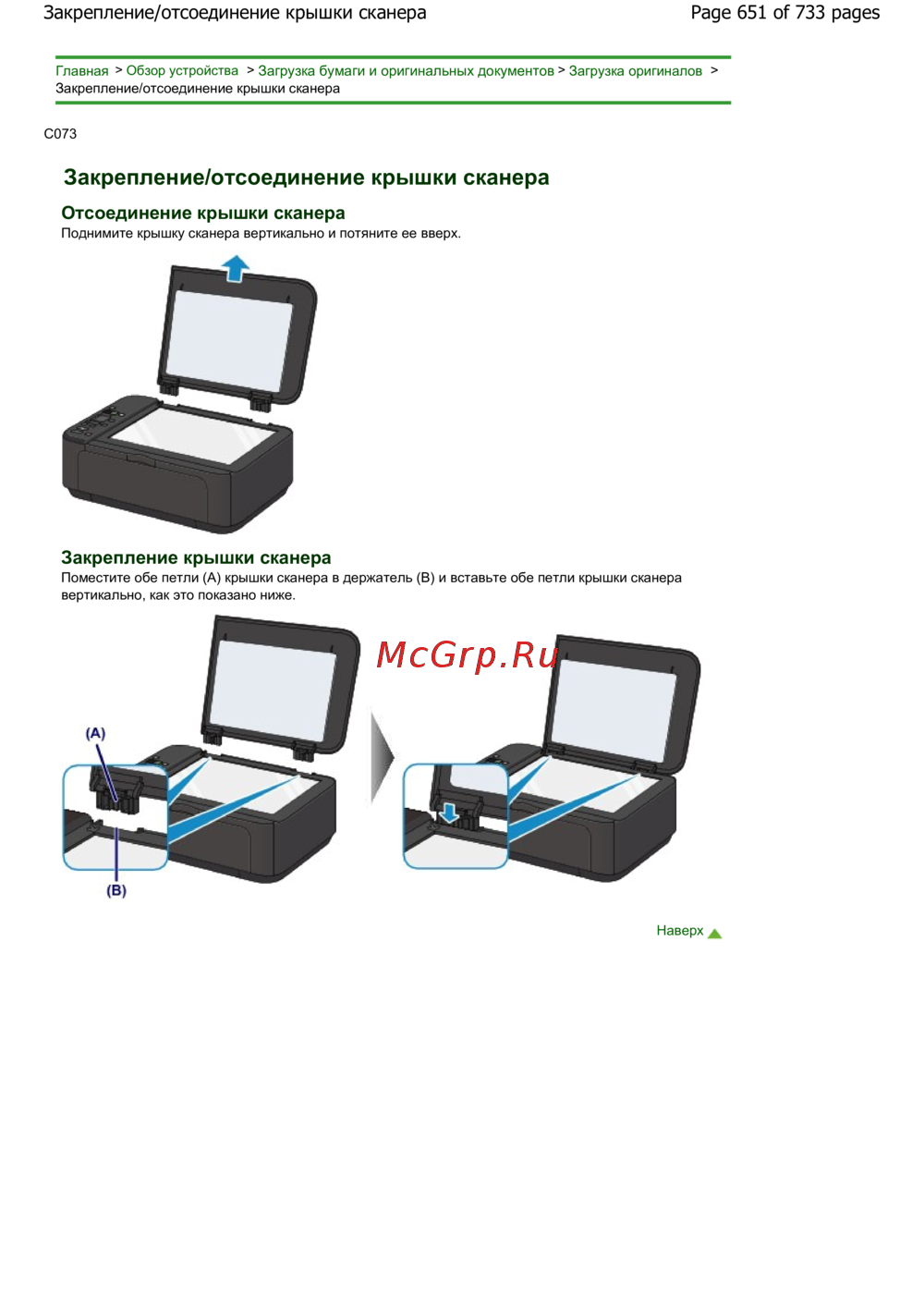 Закрепление/отсоединение крышки сканера

Page 651 of 733 pages

Главная > Обзор устройства > Загрузка бумаги и оригинальных документов > Загрузка оригиналов > Закрепление/отсоединение крышки сканера

C073

Закрепление/отсоединение крышки сканера

Отсоединение крышки сканера

Поднимите крышку сканера вертикально и потяните ее вверх.

Закрепление крышки сканера

Поместите обе петли (A) крышки сканера в держатель (B) и вставьте обе петли крышки сканера вертикально, как это показано ниже.

McGrp.Ru

(A)

(B)

Наверх