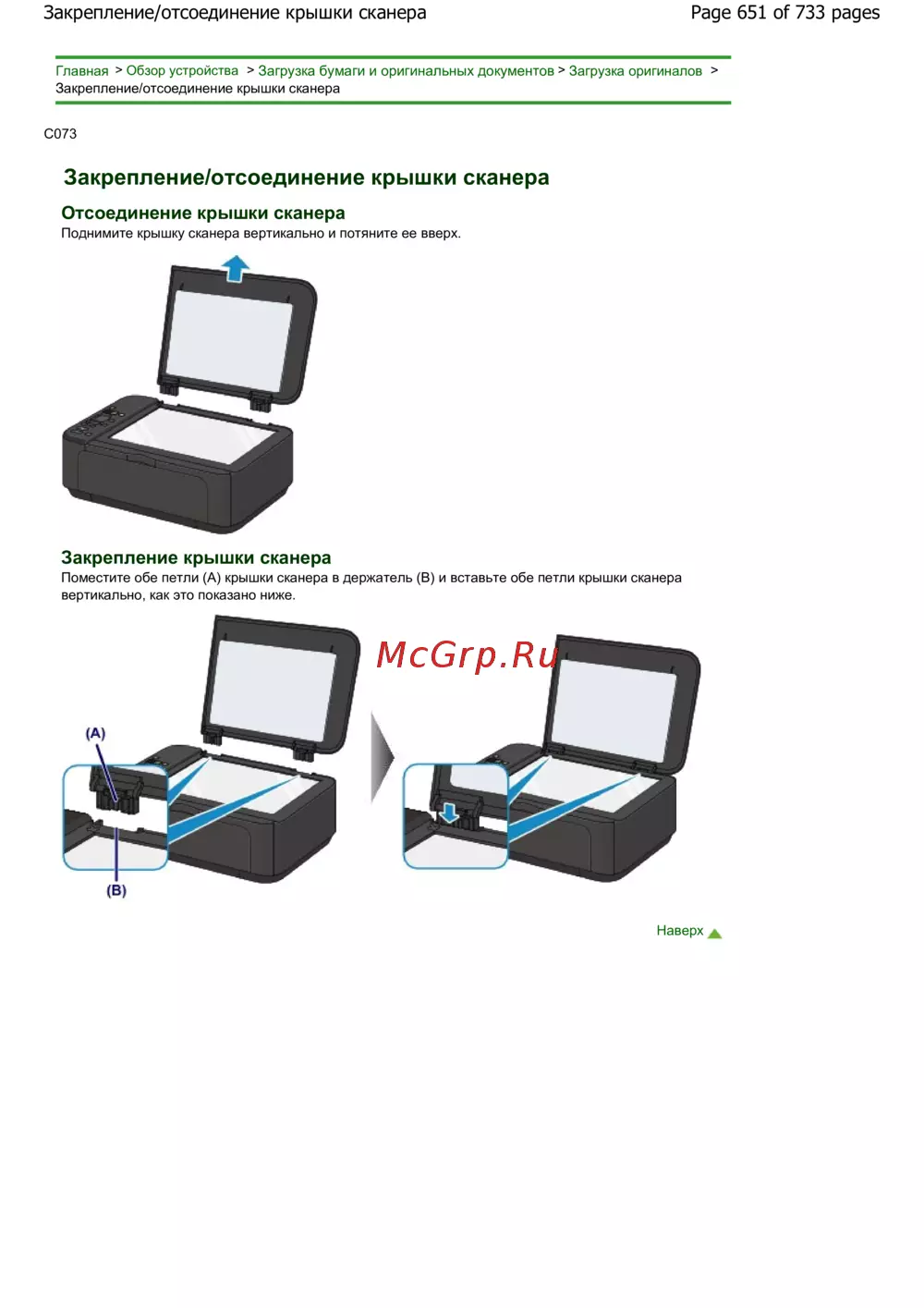 Закрепление/отсоединение крышки сканера

Page 651 of 733 pages

Главная > Обзор устройства > Загрузка бумаги и оригинальных документов > Загрузка оригиналов > Закрепление/отсоединение крышки сканера

C073

Закрепление/отсоединение крышки сканера

Отсоединение крышки сканера

Поднимите крышку сканера вертикально и потяните ее вверх.

Закрепление крышки сканера

Поместите обе петли (A) крышки сканера в держатель (B) и вставьте обе петли крышки сканера вертикально, как это показано ниже.

McGrp.Ru

(A)

(B)

Наверх