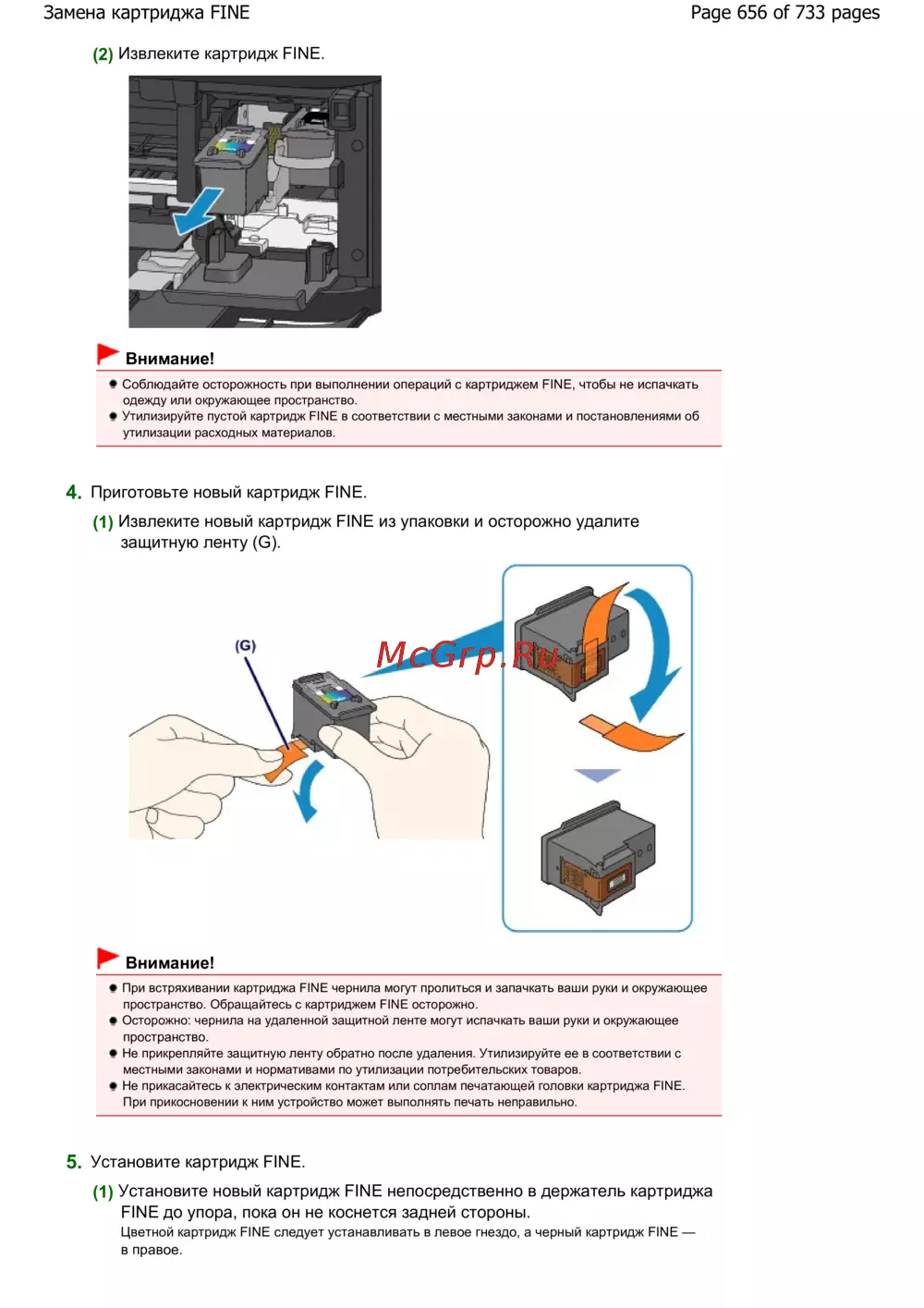 Замена картриджа FINE

Page 656 of 733 pages

(2) Извлеките картридж FINE.

Внимание!

Соблюдайте осторожность при выполнении операций с картриджем FINE, чтобы не испачкать одежду или окружающее пространство.
Утилизируйте пустой картридж FINE в соответствии с местными законами и постановлениями об утилизации расходных материалов.

4. Приготовьте новый картридж FINE.

(1) Извлеките новый картридж FINE из упаковки и осторожно удалите защитную ленту (G).

(G)

McGrp.Ru

Внимание!

При встряхивании картриджа FINE чернила могут пролиться и запачкать ваши руки и окружающее пространство. Обращайтесь с картриджем FINE осторожно.
Осторожно: чернила на удаленной защитной ленте могут испачкать ваши руки и окружающее пространство.
Не прикрепляйте защитную ленту обратно после удаления. Утилизируйте ее в соответствии с местными законами и нормативами по утилизации потребительских товаров.
Не прикасайтесь к электрическим контактам или соплам печатающей головки картриджа FINE. При прикосновении к ним устройство может выполнять печать неправильно.

5. Установите картридж FINE.

(1) Установите новый картридж FINE непосредственно в держатель картриджа FINE до упора, пока он не коснется задней стороны.
Цветной картридж FINE следует устанавливать в левое гнездо, а черный картридж FINE — в правое.