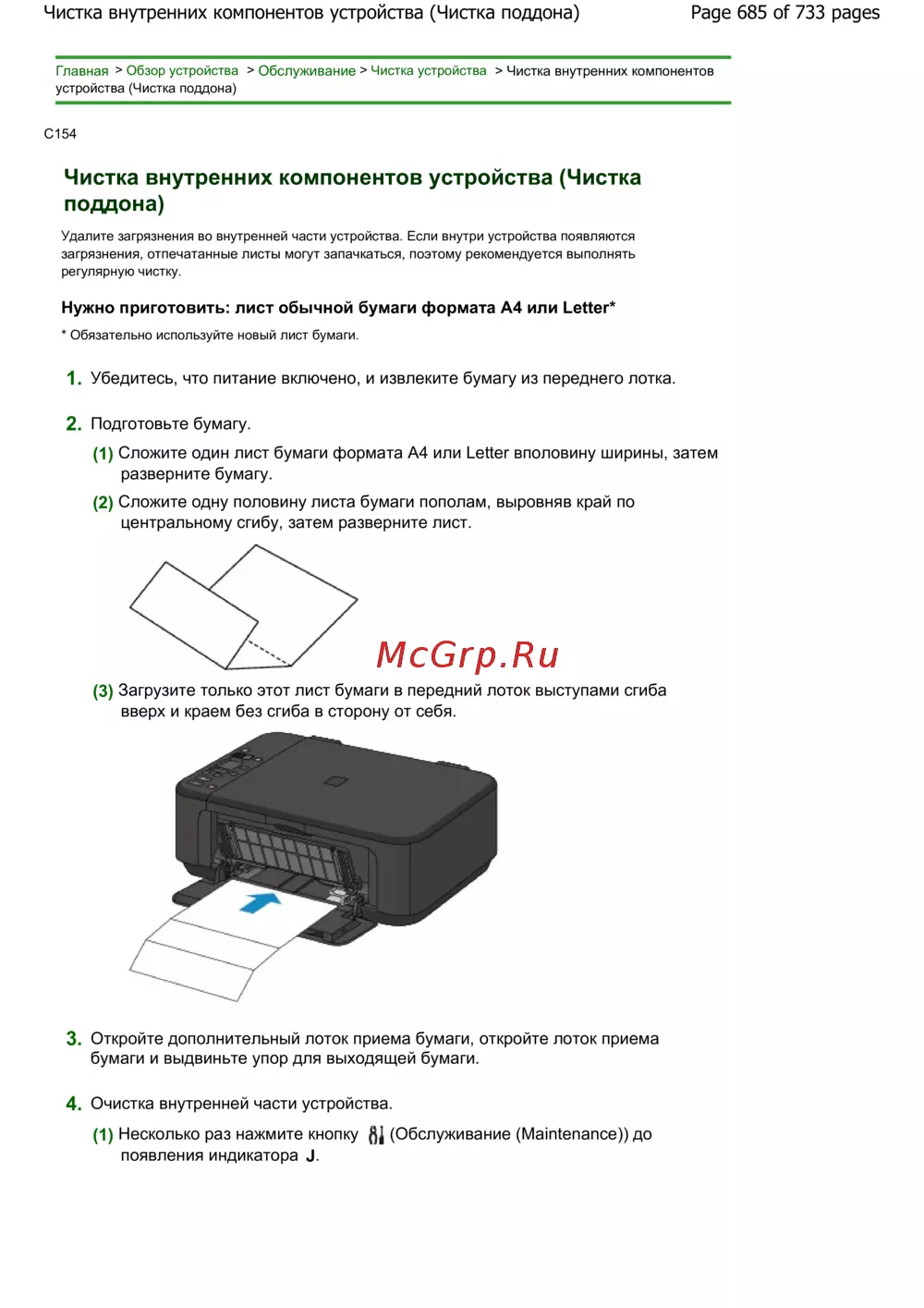 Чистка внутренних компонентов устройства (Чистка поддона)
Page 685 of 733 pages

Главная > Обзор устройства > Обслуживание > Чистка устройства > Чистка внутренних компонентов устройства (Чистка поддона)

C154

Чистка внутренних компонентов устройства (Чистка поддона)

Удалите загрязнения во внутренней части устройства. Если внутри устройства появляются загрязнения, отпечатанные листы могут запачкаться, поэтому рекомендуется выполнять регулярную чистку.

Нужно приготовить: лист обычной бумаги формата A4 или Letter*

* Обязательно используйте новый лист бумаги.

1. Убедитесь, что питание включено, и извлеките бумагу из переднего лотка.

2. Подготовьте бумагу.

(1) Сложите один лист бумаги формата A4 или Letter вполовину ширины, затем разверните бумагу.

(2) Сложите одну половину листа бумаги пополам, выровняв край по центральному сгибу, затем разверните лист.

McGrp.Ru

(3) Загрузите только этот лист бумаги в передний лоток выступами сгиба вверх и краем без сгиба в сторону от себя.

3. Откройте дополнительный лоток приема бумаги, откройте лоток приема бумаги и выдвиньте упор для выходящей бумаги.

4. Очистка внутренней части устройства.

(1) Несколько раз нажмите кнопку (Обслуживание (Maintenance)) до появления индикатора J.