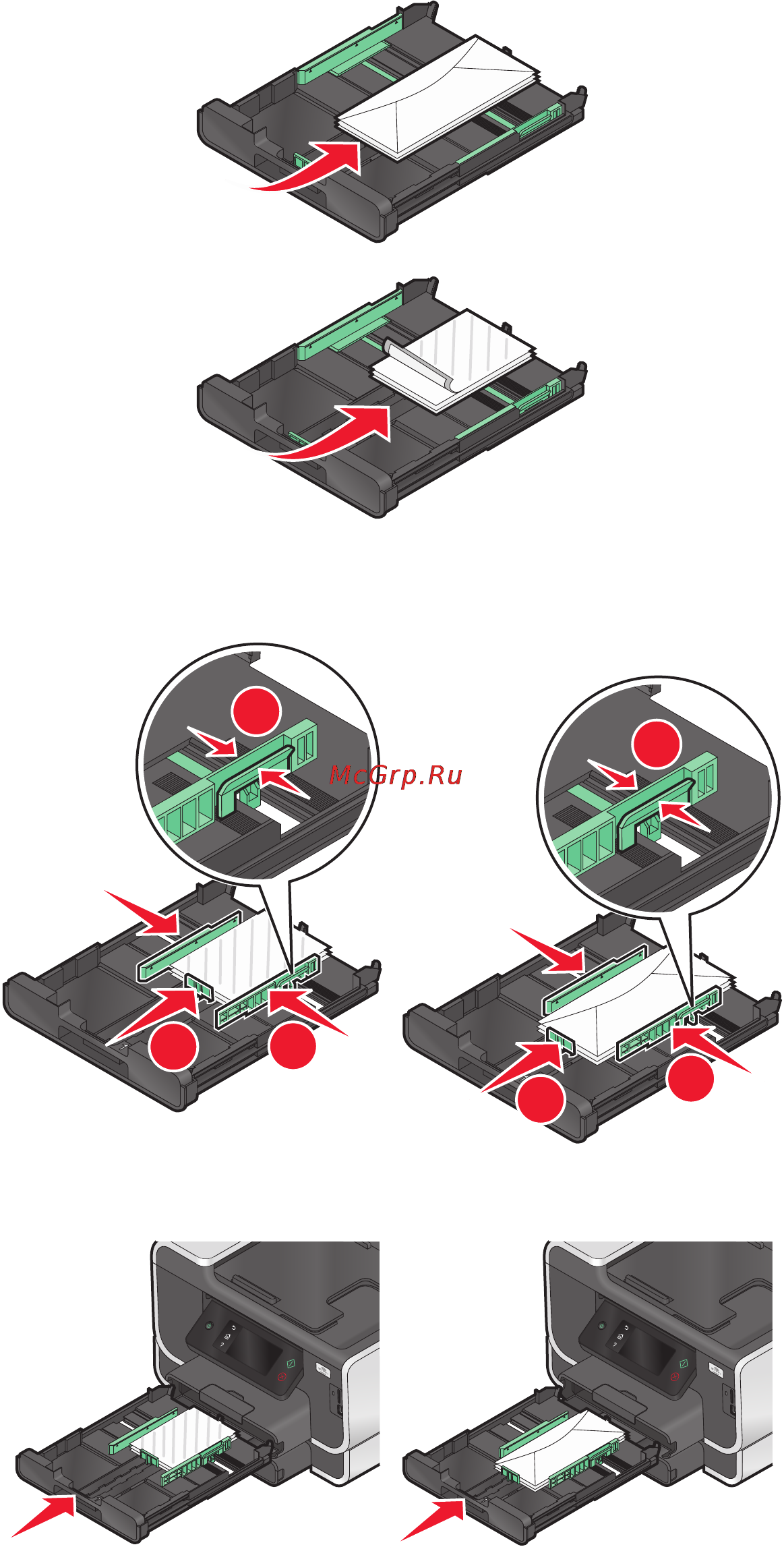 McGrp.Ru