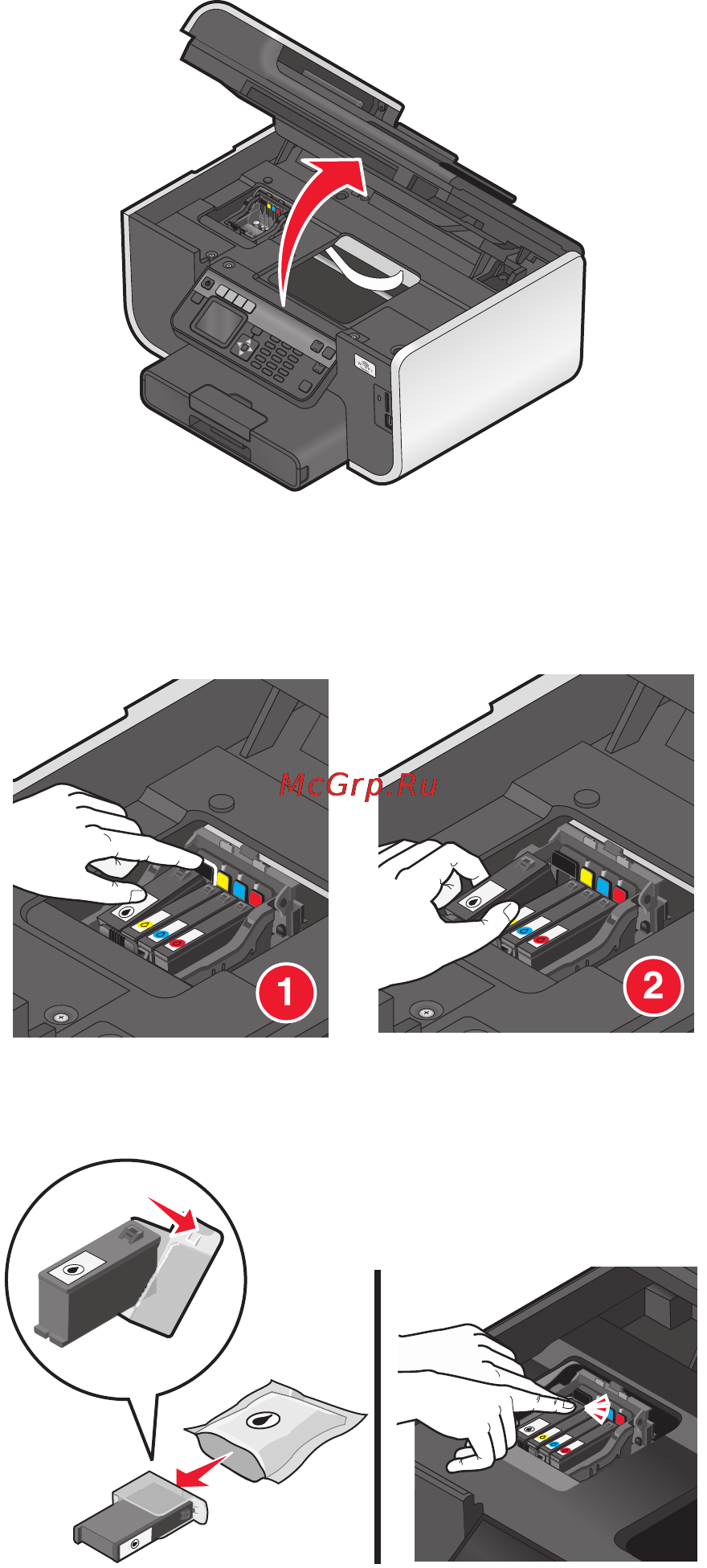 McGrp.Ru

1

2