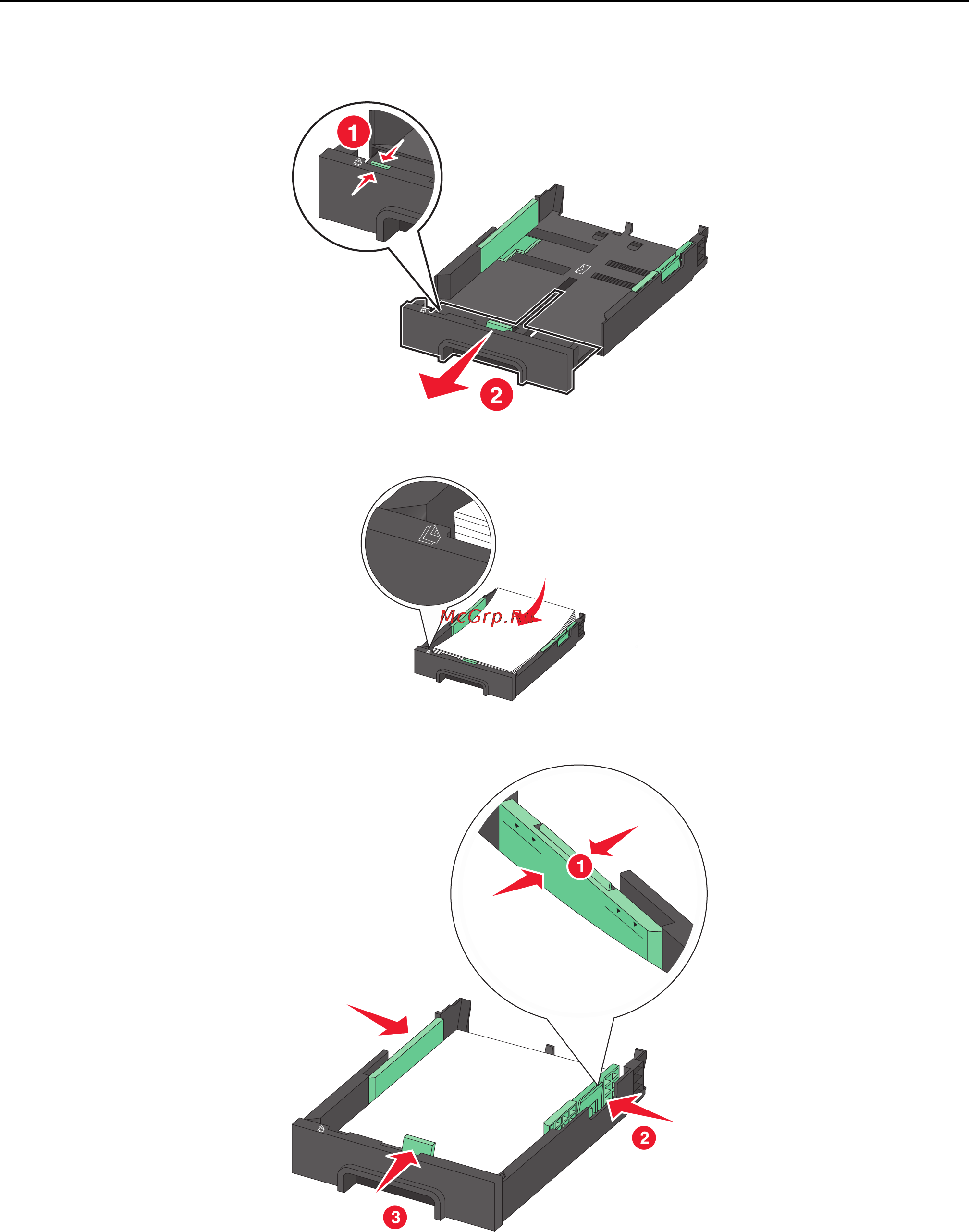 1

2

McGrp.Ru

1

2

3