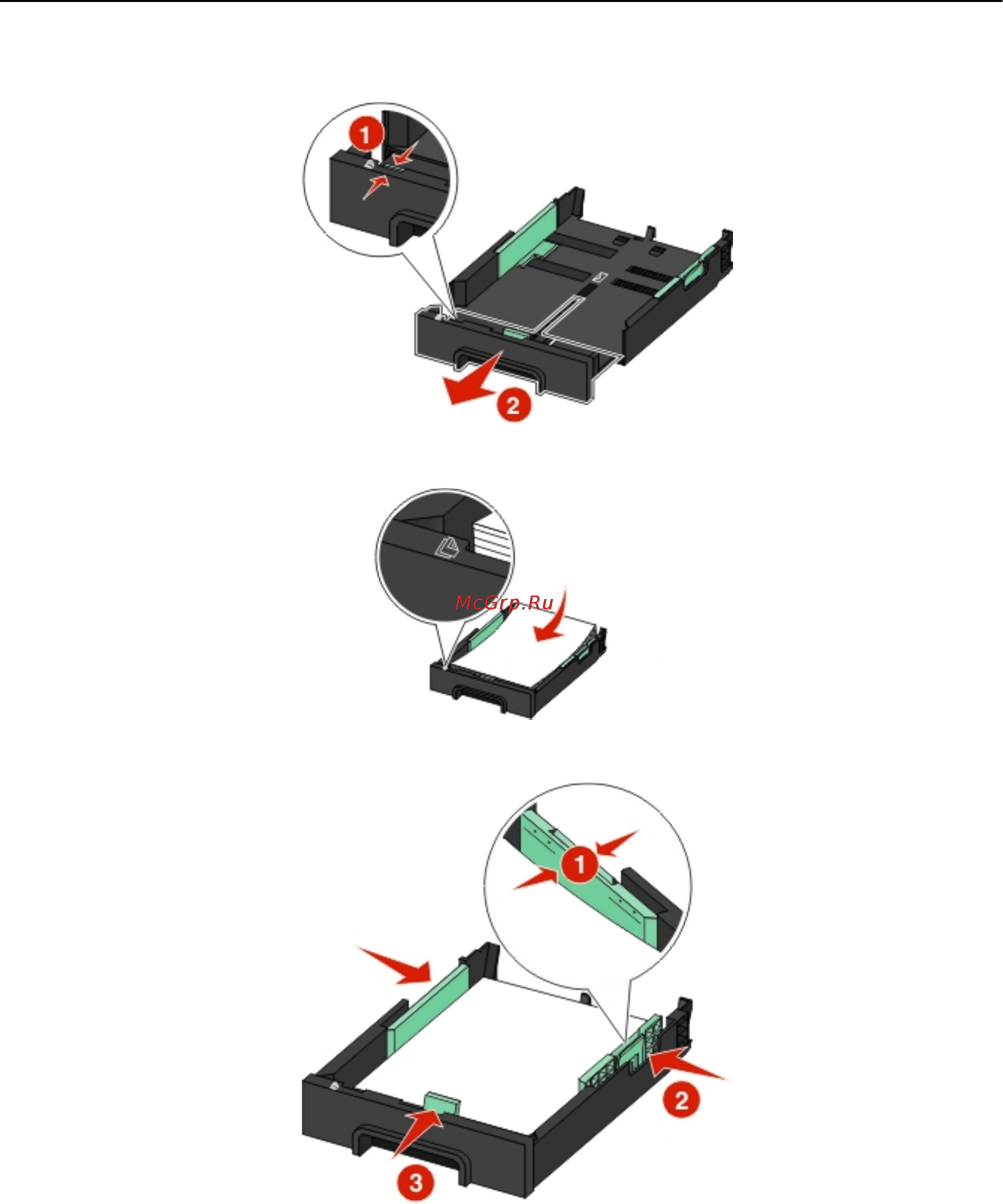 1
2
McGrp.Ru
1
2
3