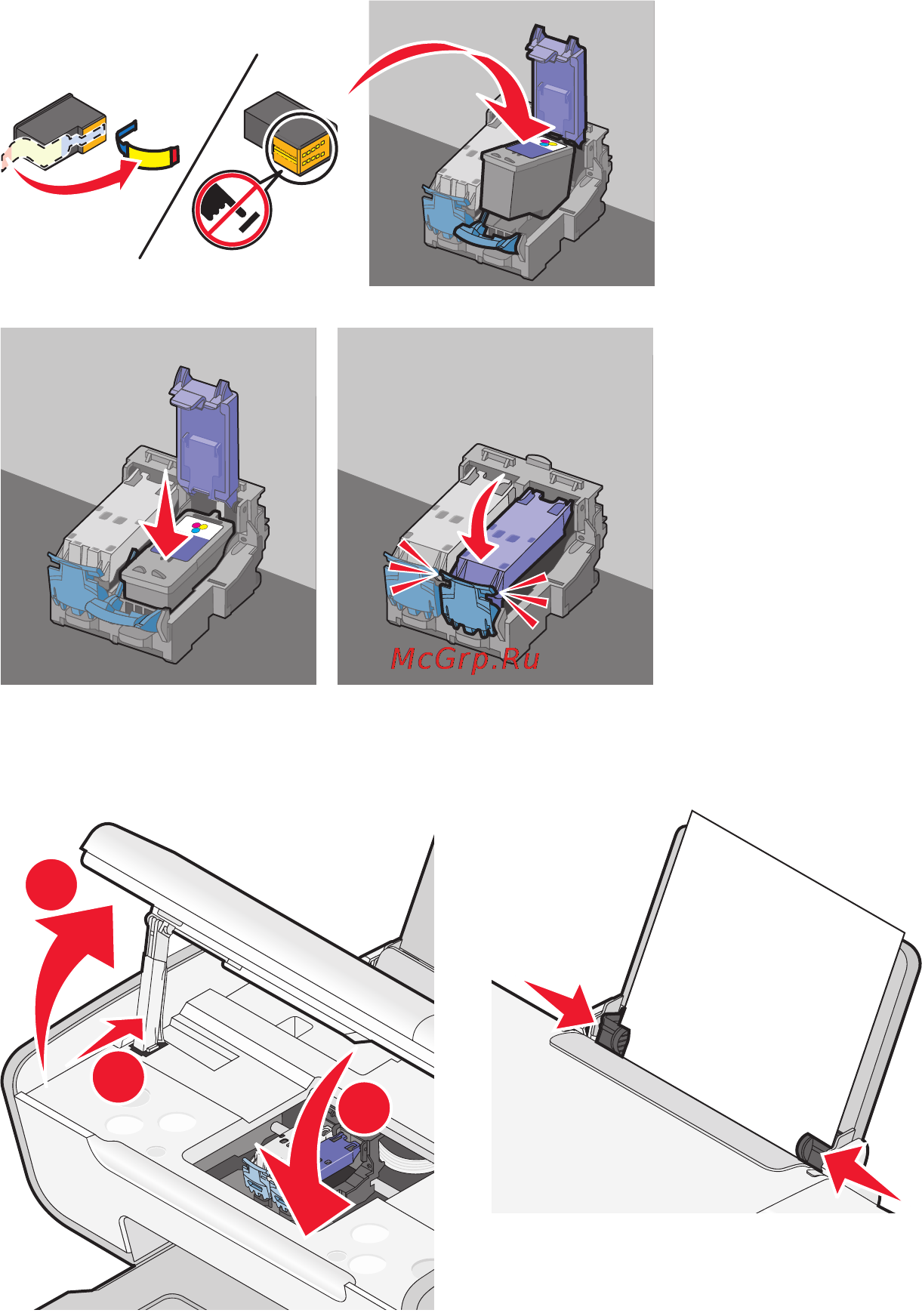 McGrp.Ru