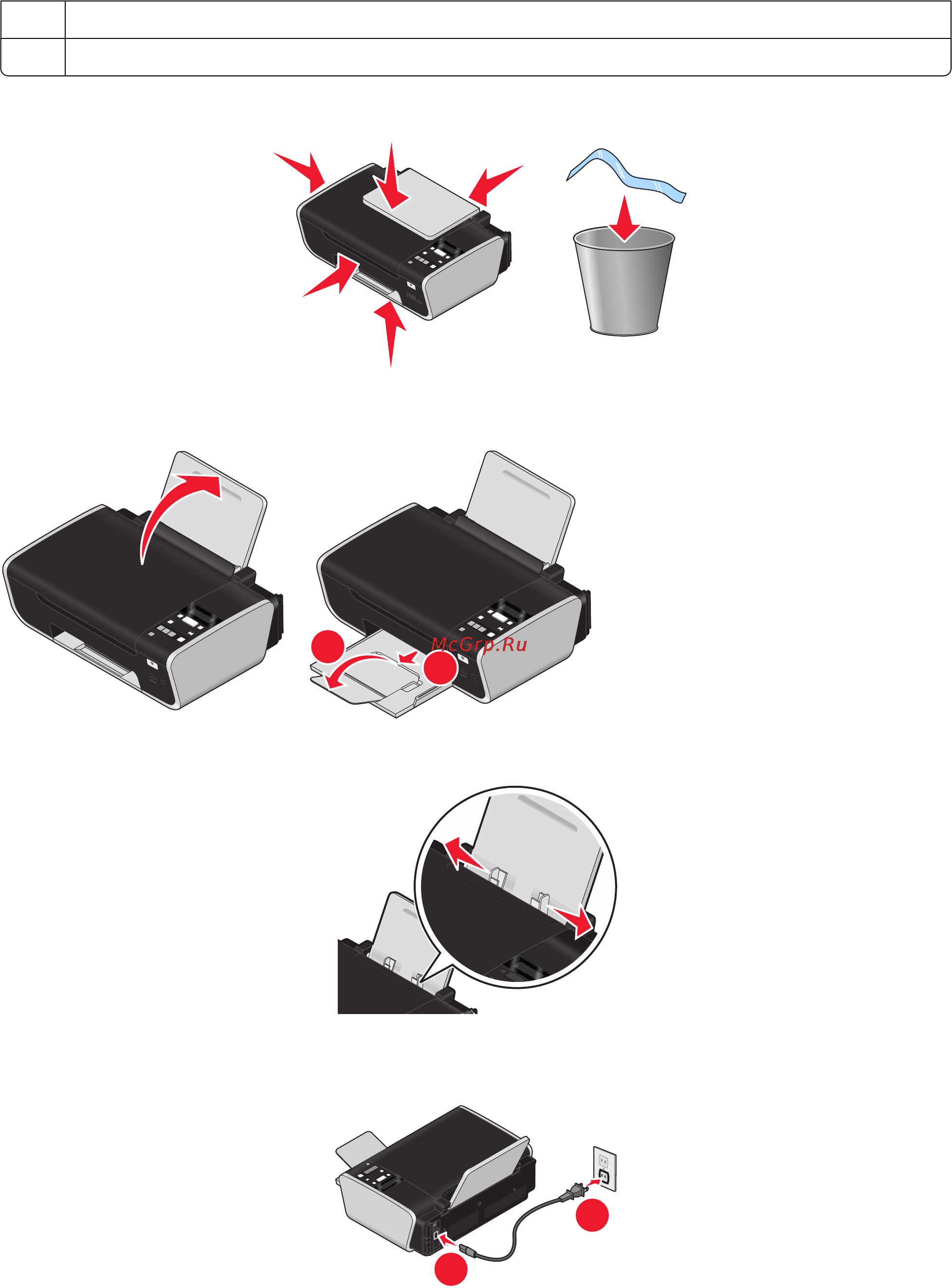 McGrp.Ru