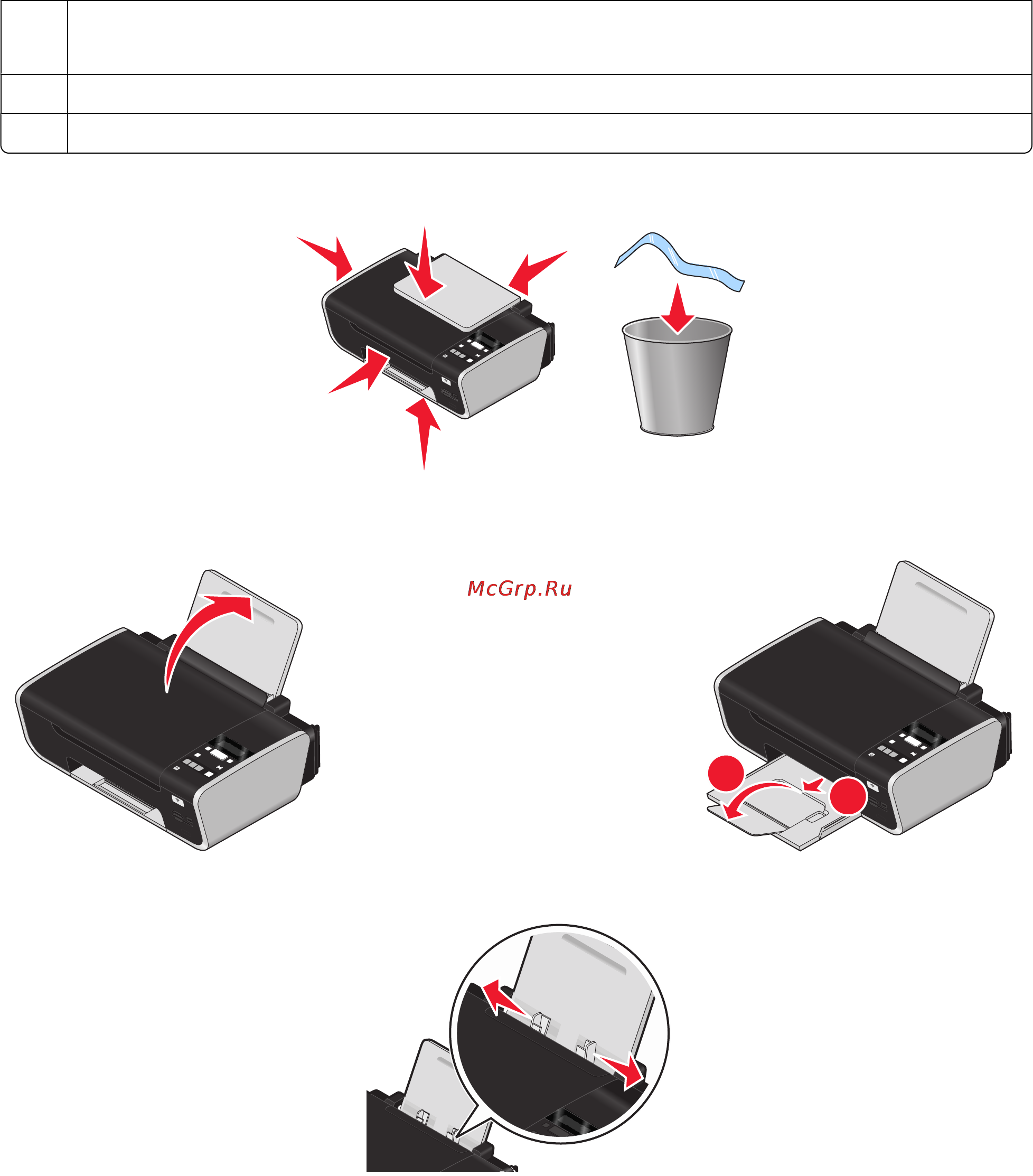 McGrp.Ru