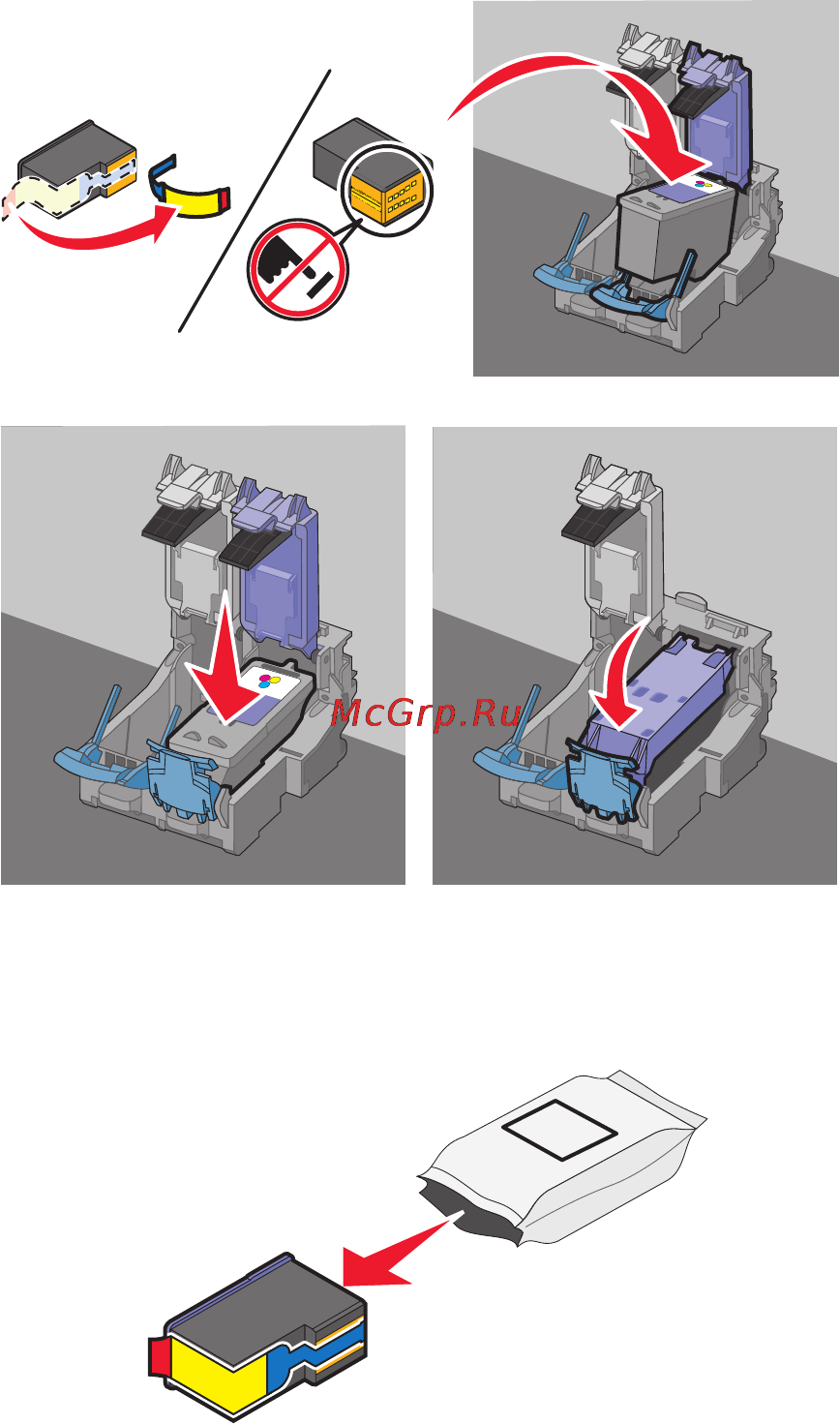 McGrp.Ru