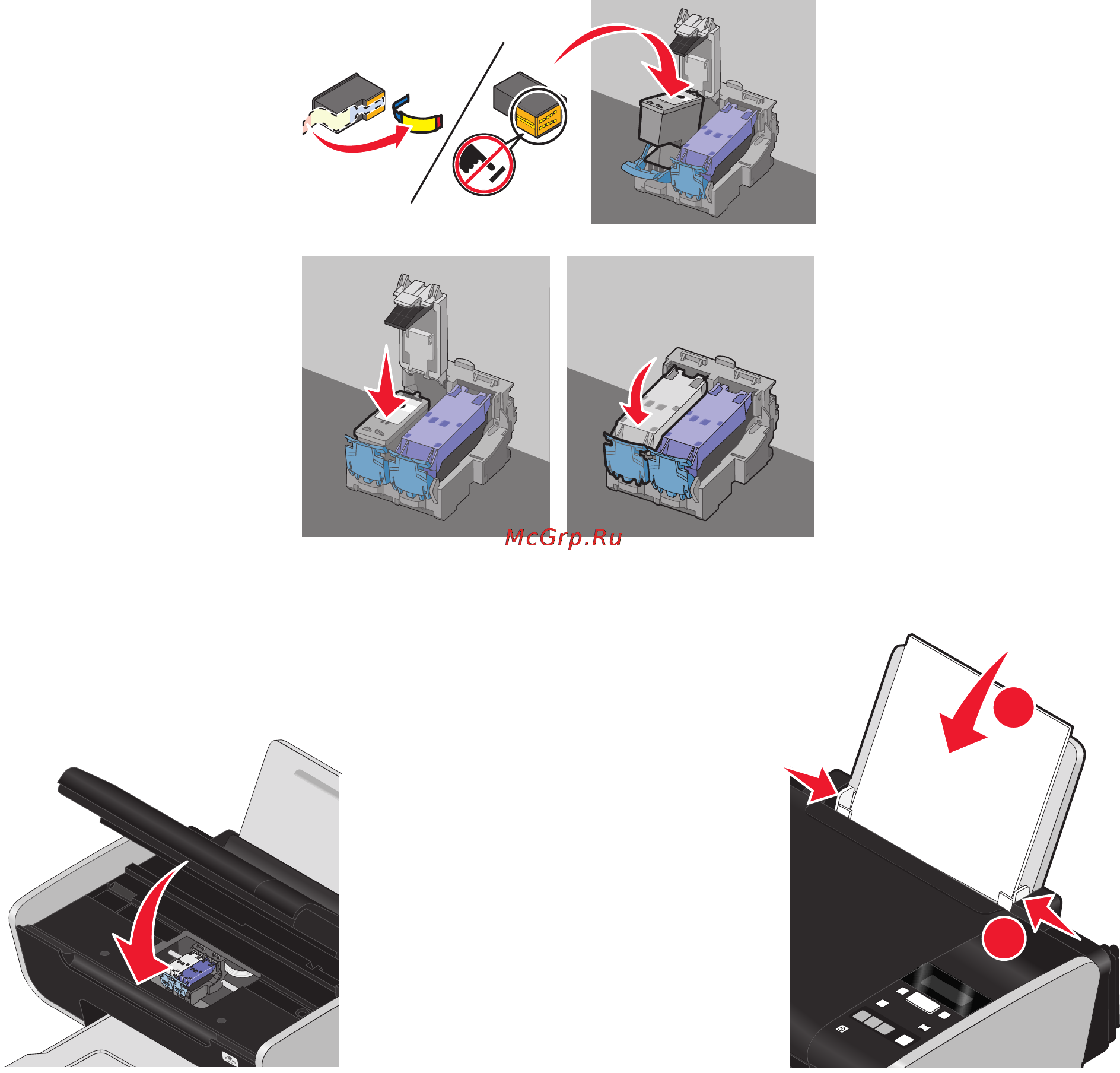 McGrp.Ru