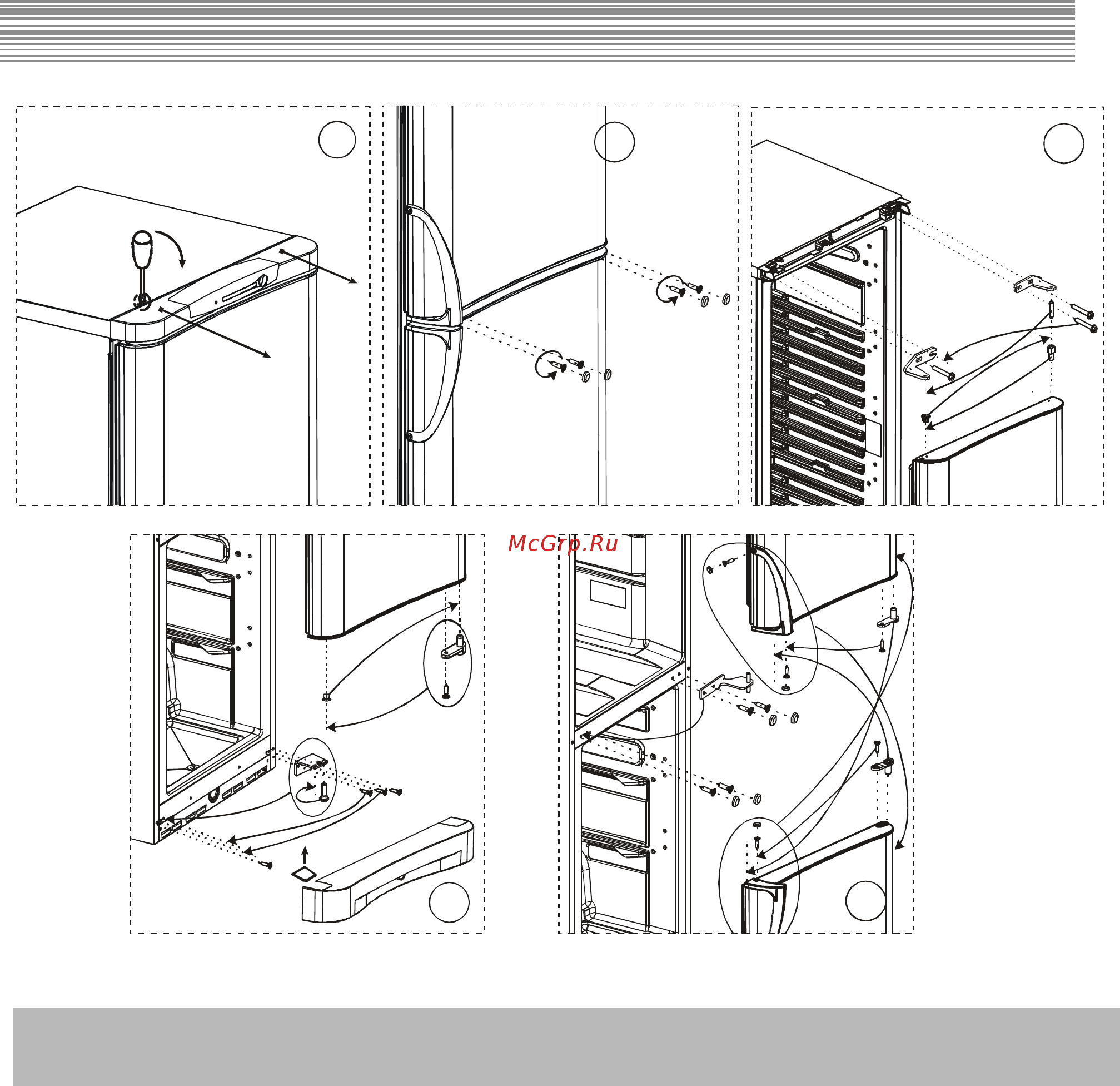 McGrp.Ru