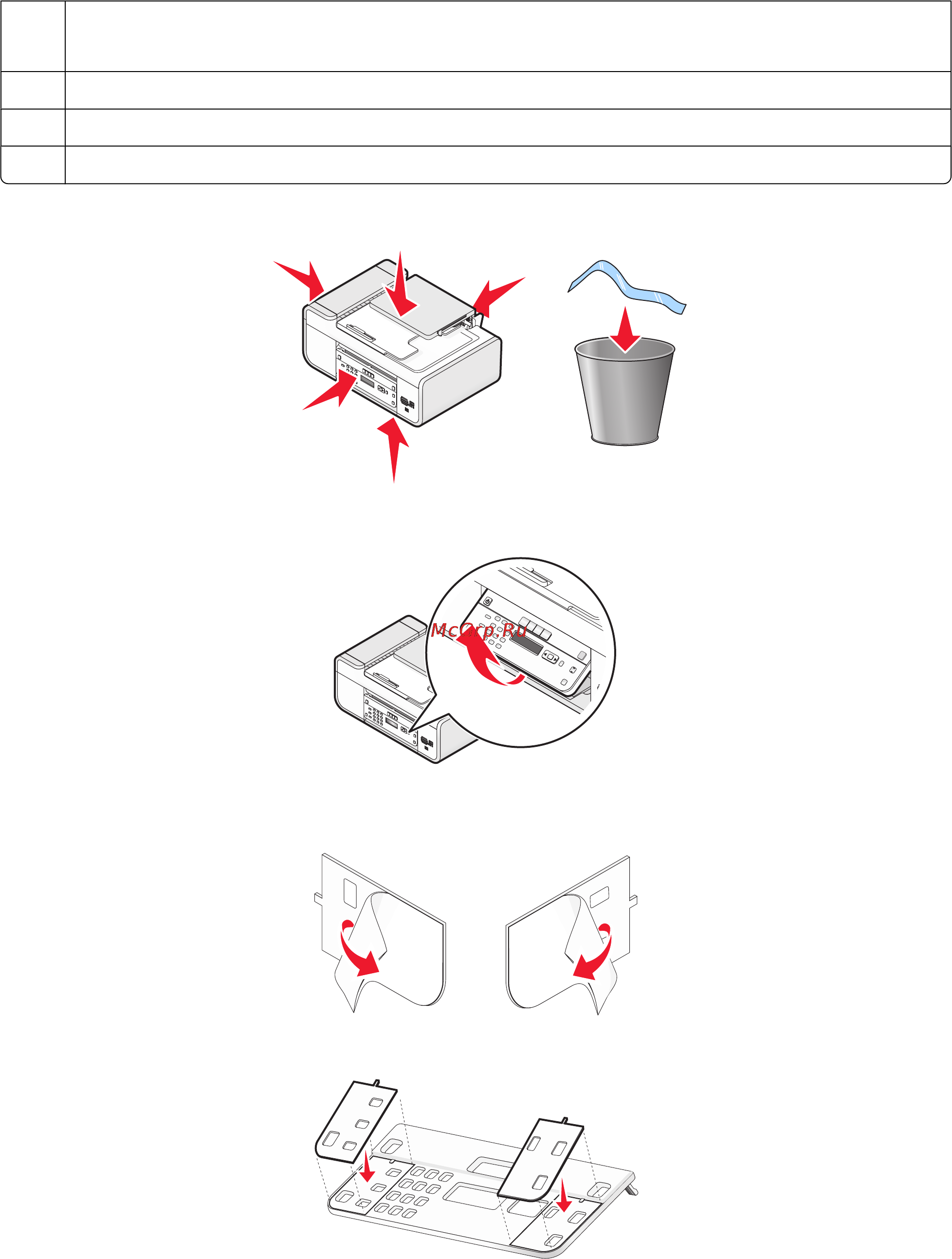 McGrp.Ru