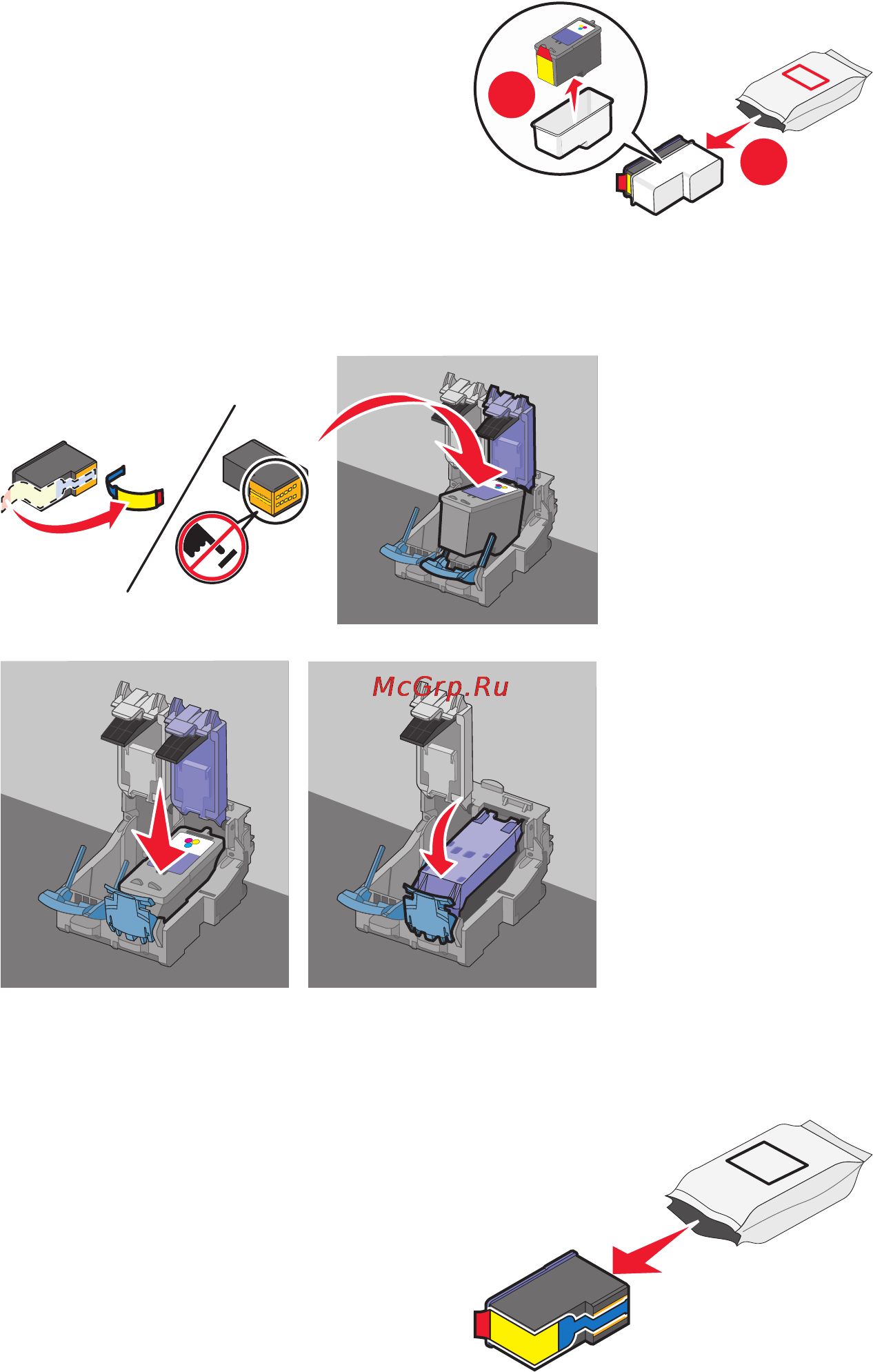 McGrp.Ru