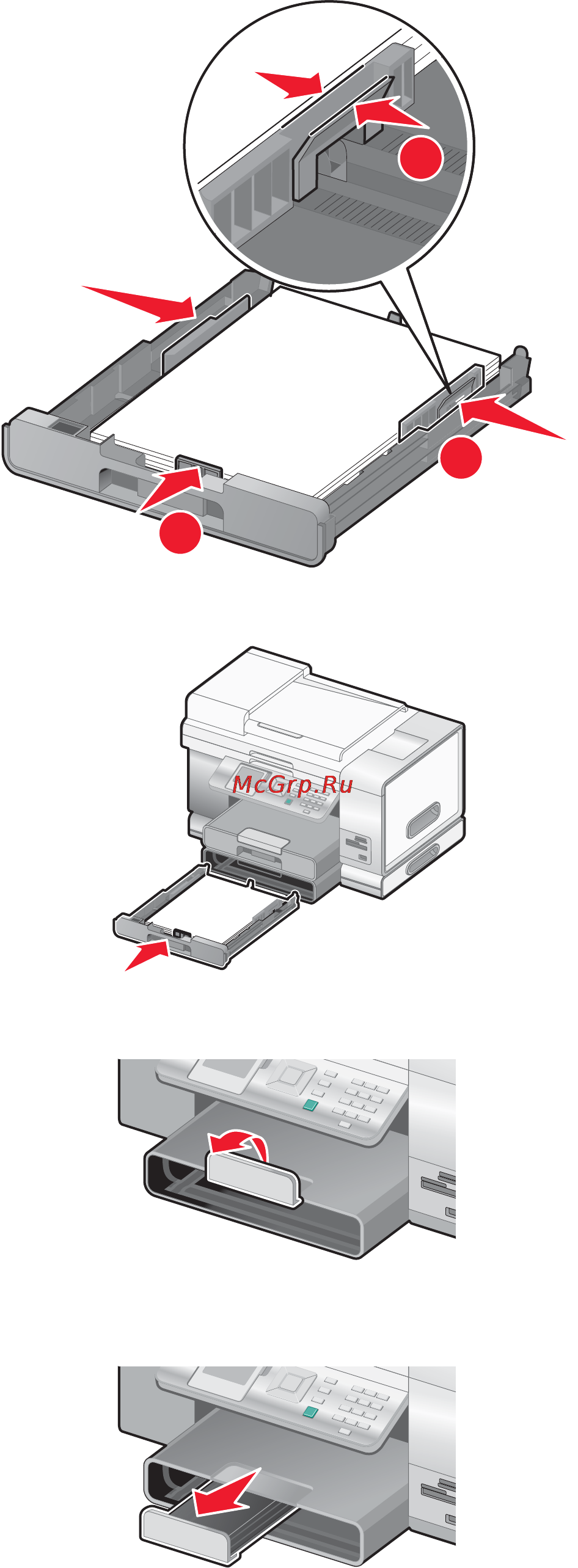 McGrp.Ru