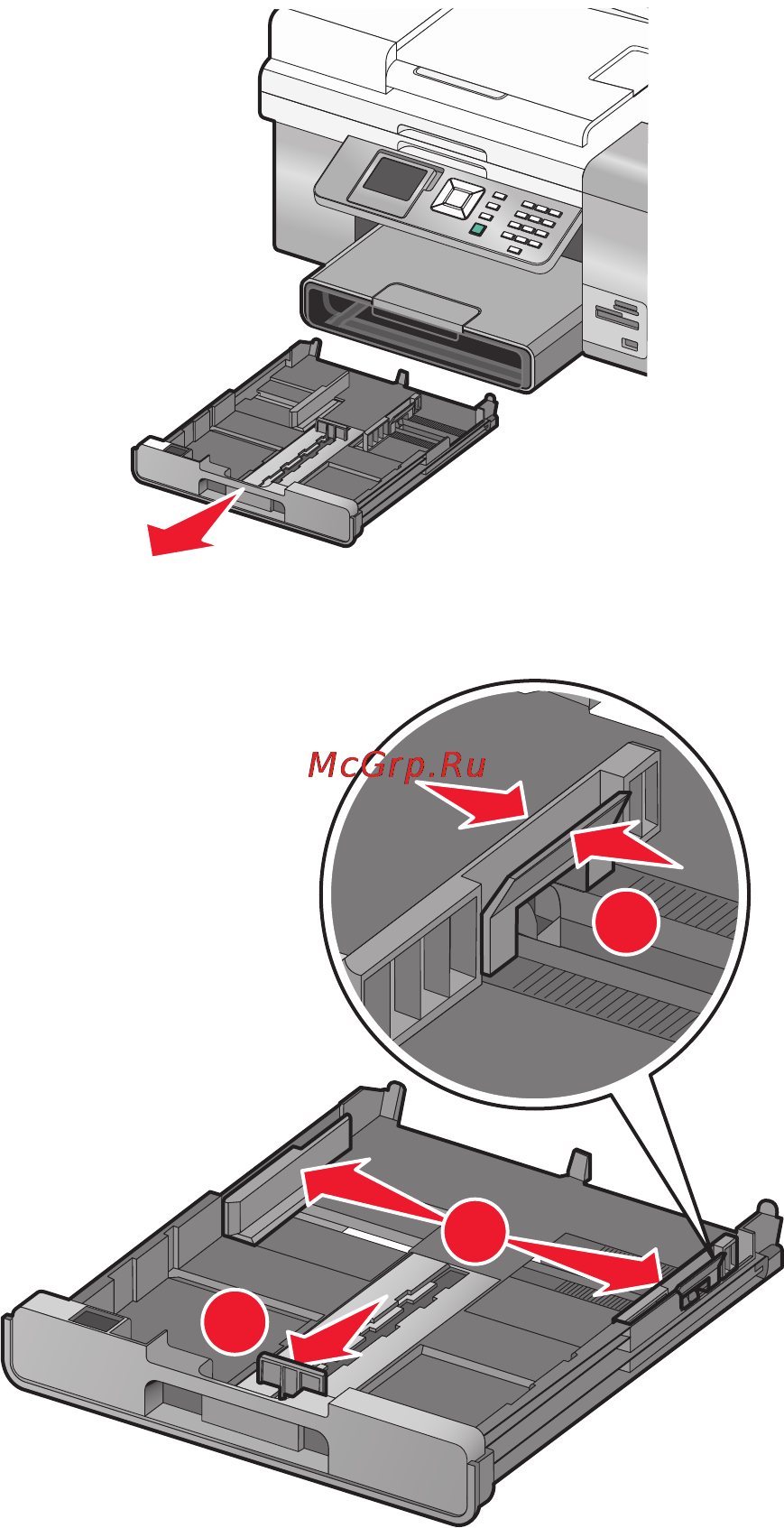 McGrp.Ru