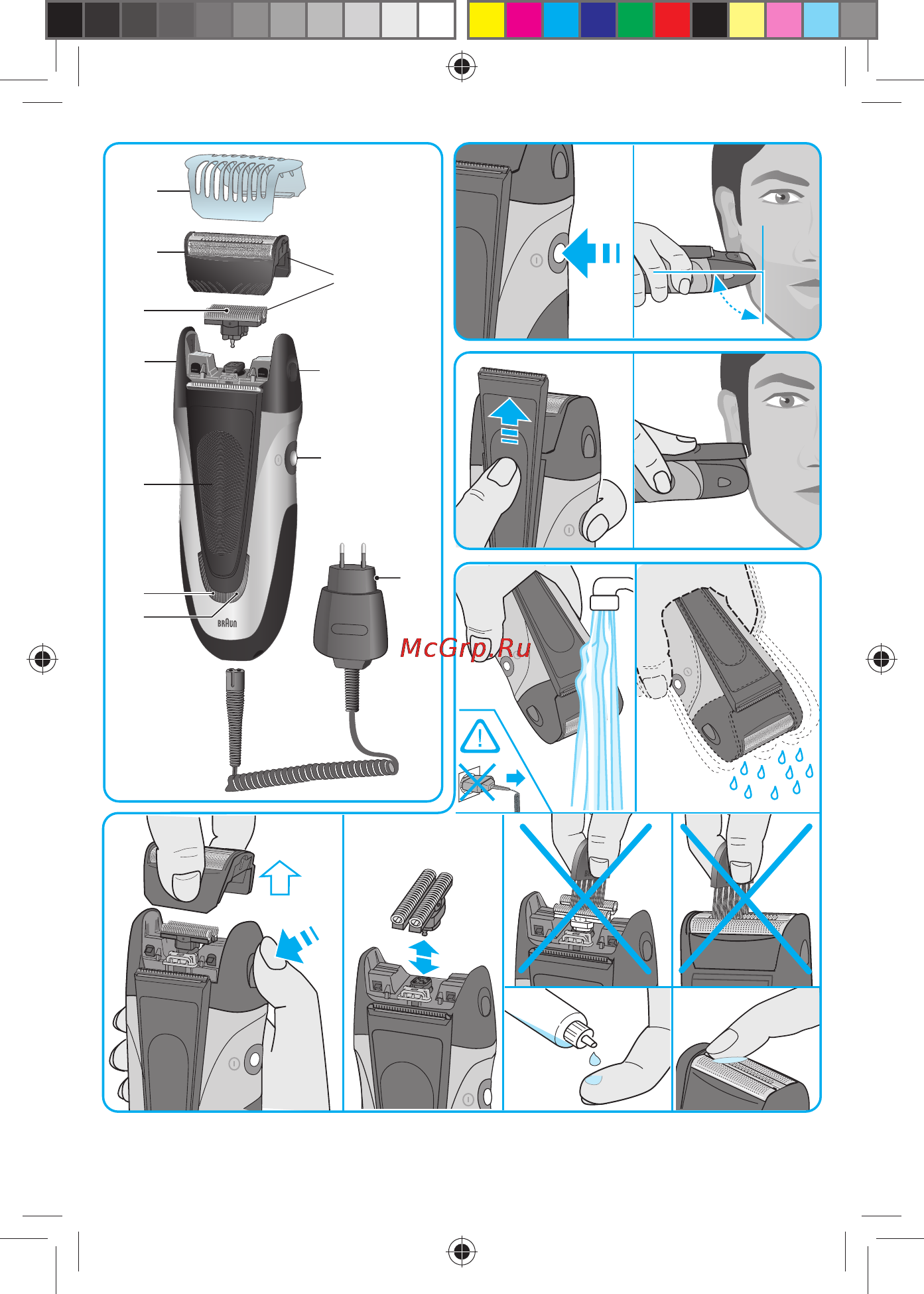 BRAUN

McGrp.Ru